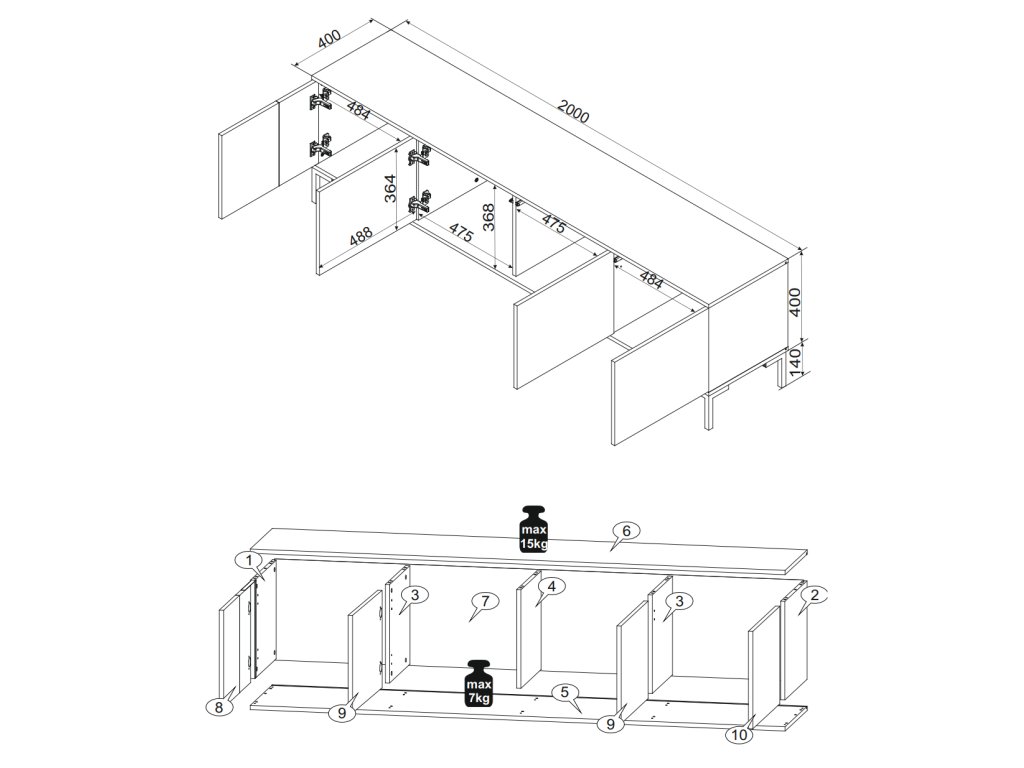 400
2000
484
364
488
475
368
475
484
400
140

max 15kg
6
1
3
7
4
3
2
max 7kg
8
9
5
9
10