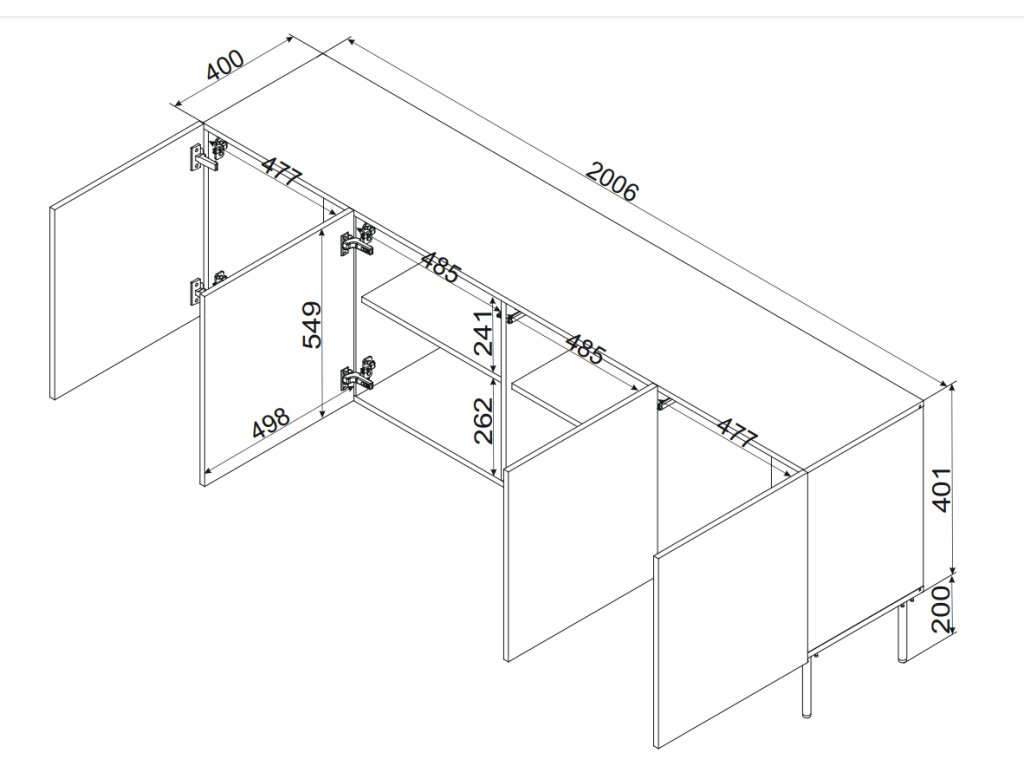 400
2006
477
485
549
241
485
498
262
477
401
200