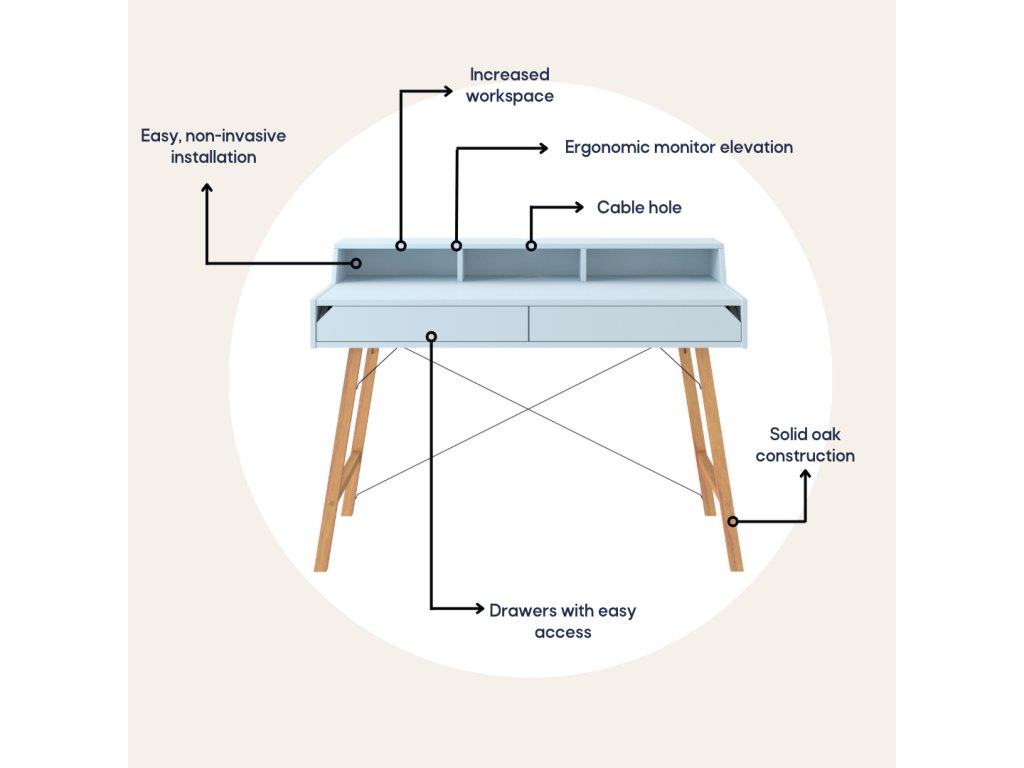 Increased workspace

Easy, non-invasive installation

Ergonomic monitor elevation

Cable hole

Solid oak construction

Drawers with easy access