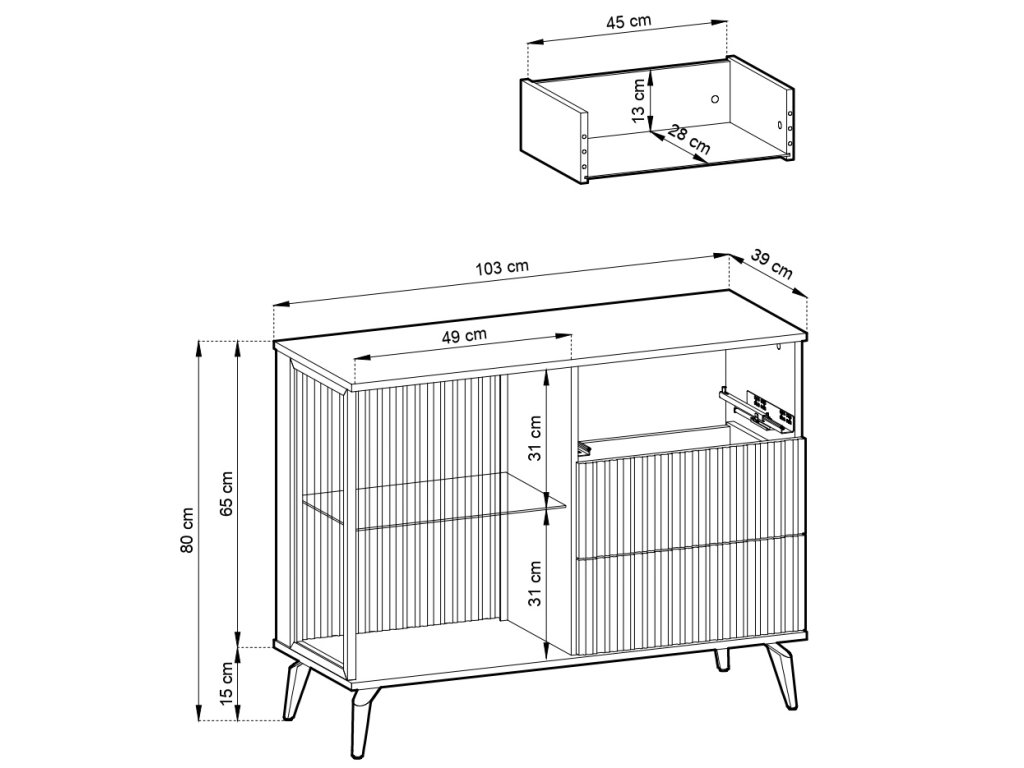 45 cm
13 cm
28 cm
103 cm
39 cm
49 cm
31 cm
31 cm
80 cm
65 cm
15 cm