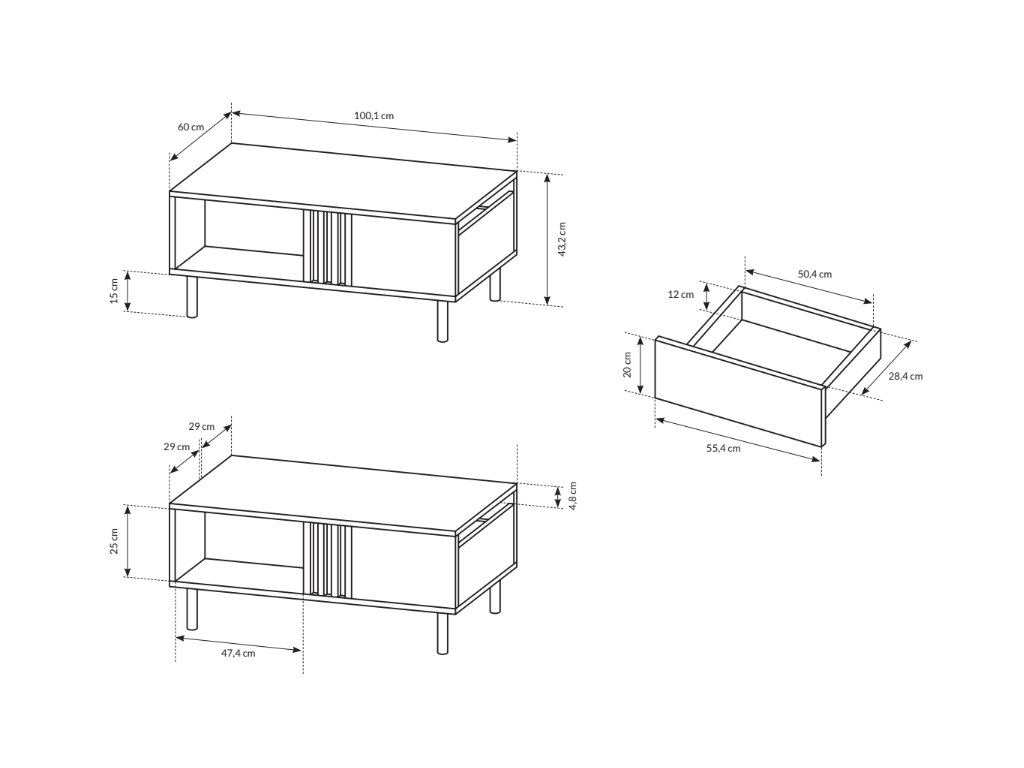 60 cm
100,1 cm
43,2 cm
15 cm

50,4 cm
12 cm
20 cm
28,4 cm
55,4 cm

29 cm
29 cm
4,8 cm
25 cm
47,4 cm