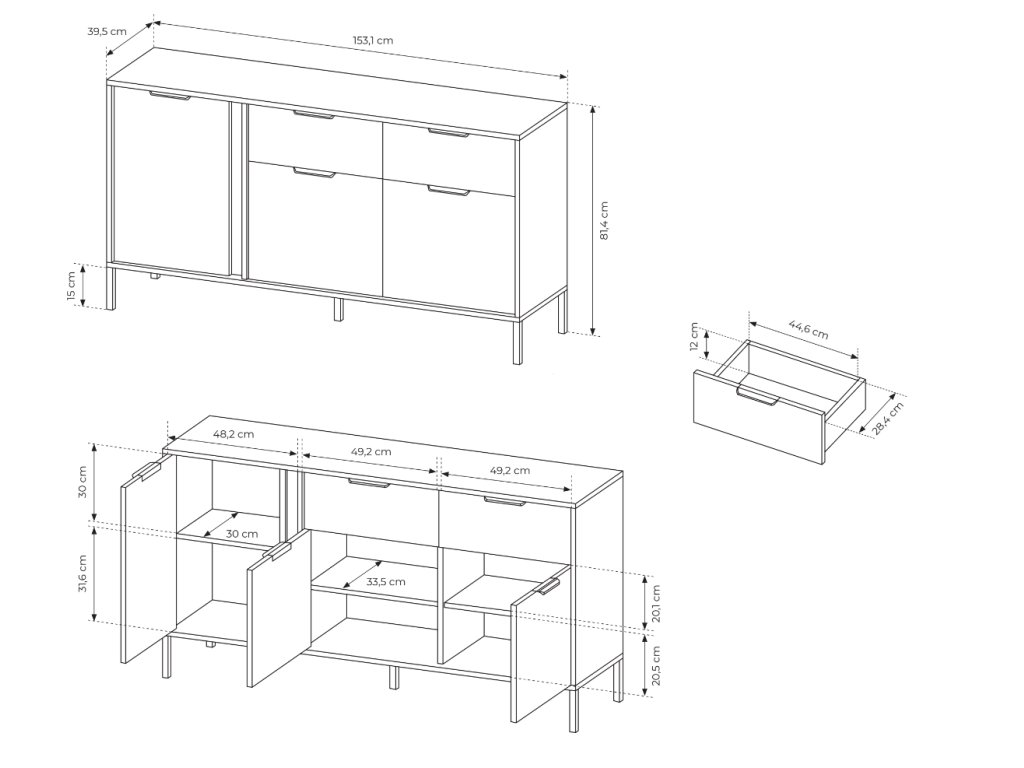 39,5 cm
153,1 cm
81,4 cm
15 cm
12 cm
44,6 cm
28,4 cm
48,2 cm
49,2 cm
49,2 cm
30 cm
30 cm
31,6 cm
33,5 cm
20,1 cm
20,5 cm