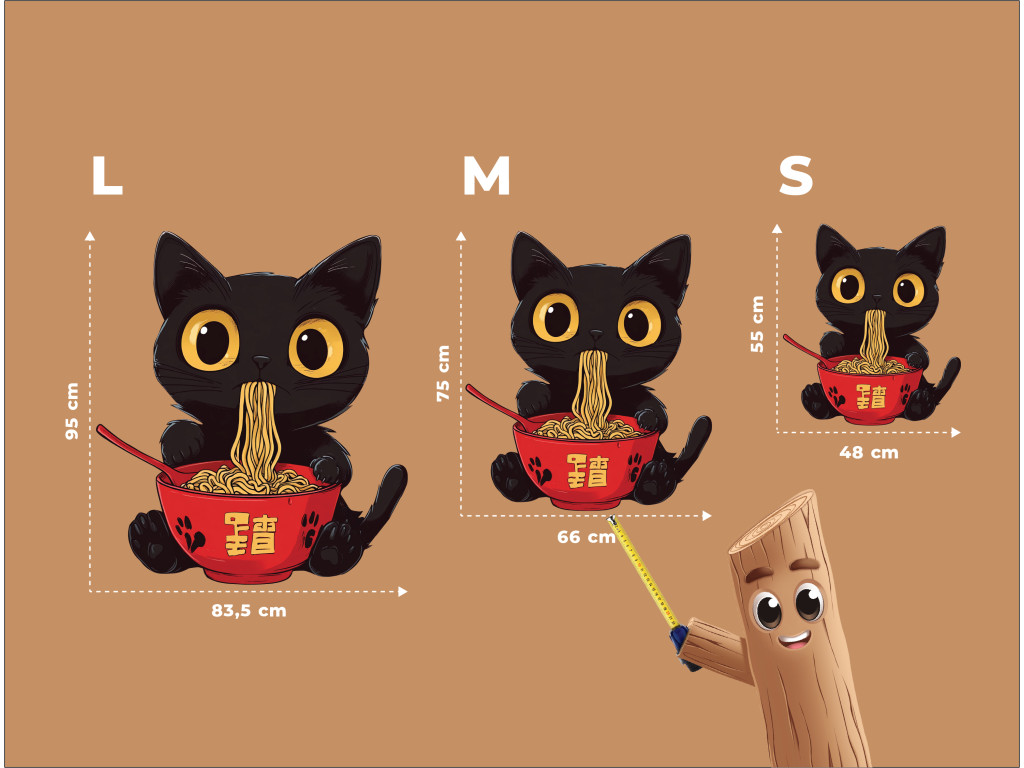 L

95 cm

83,5 cm

M

75 cm

66 cm

S

55 cm

48 cm