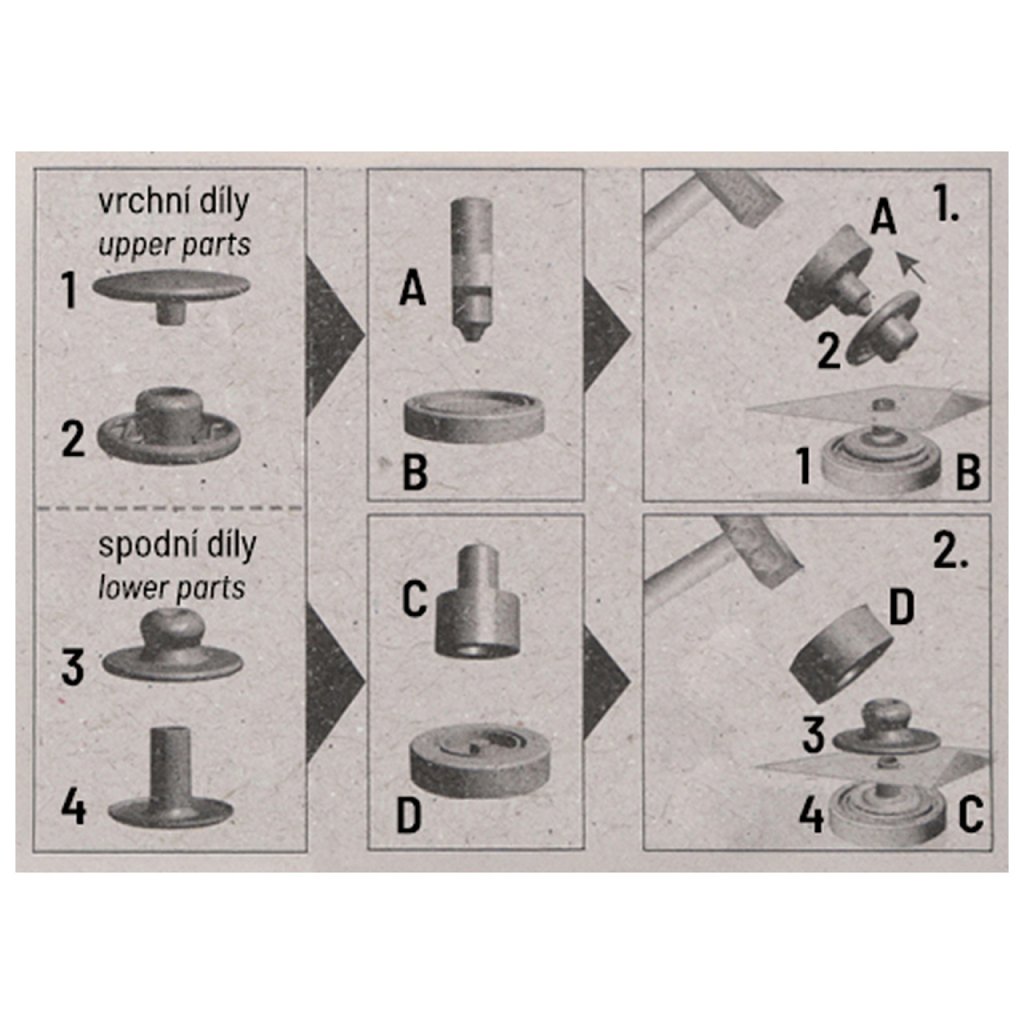 vrchní díly
upper parts
1
2

spodní díly
lower parts
3
4

A
B

C
D

A 1.
2
1 B

2.
D
3
4 C