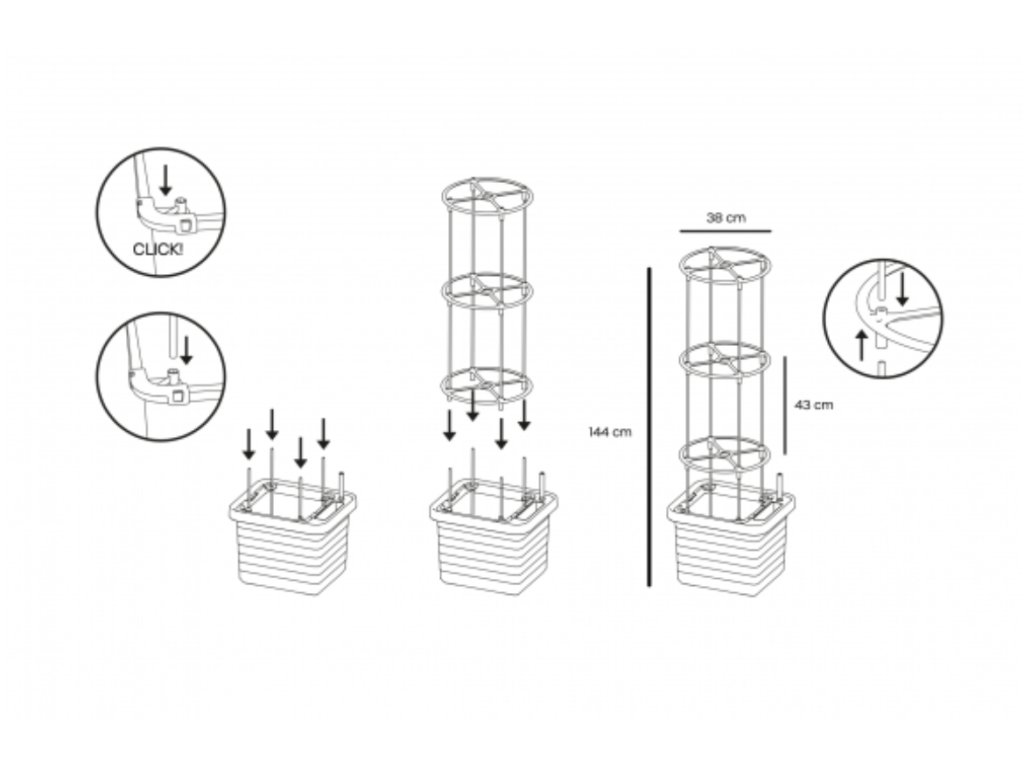 CLICK!

38 cm

144 cm

43 cm