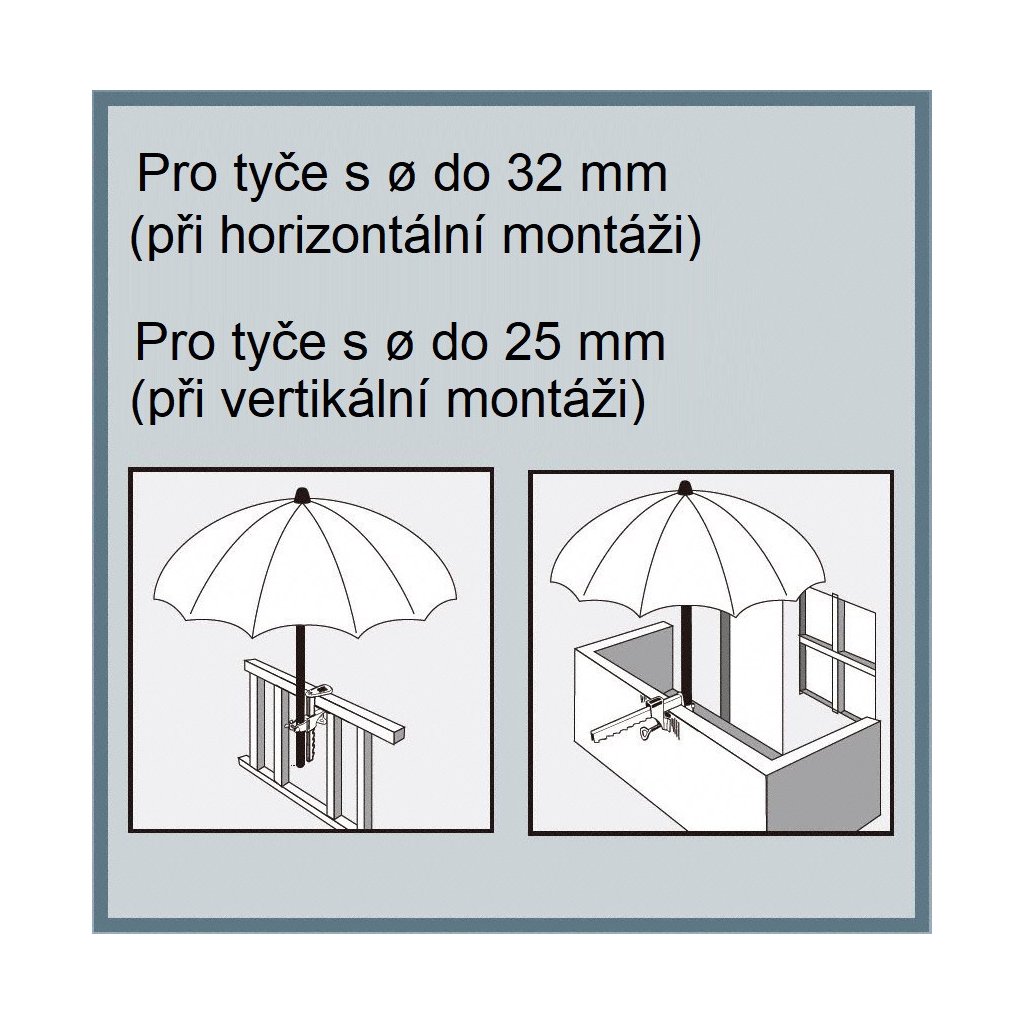 Pro tyče s ø do 32 mm
(při horizontální montáži)

Pro tyče s ø do 25 mm
(při vertikální montáži)