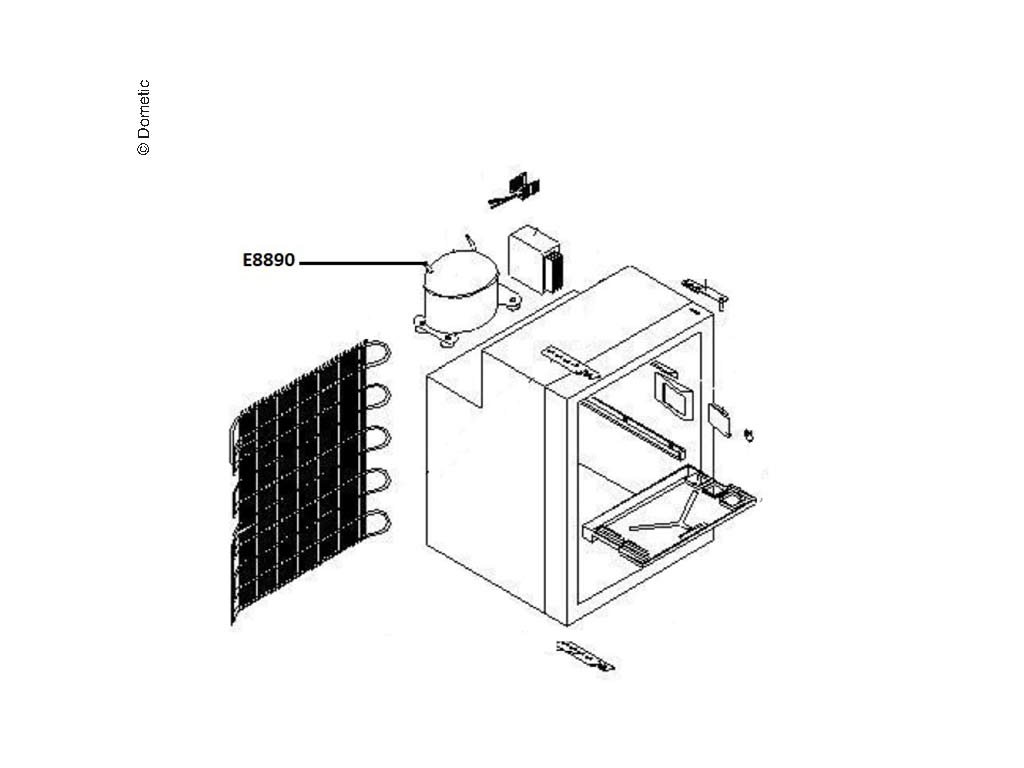 © Dometic

E8890