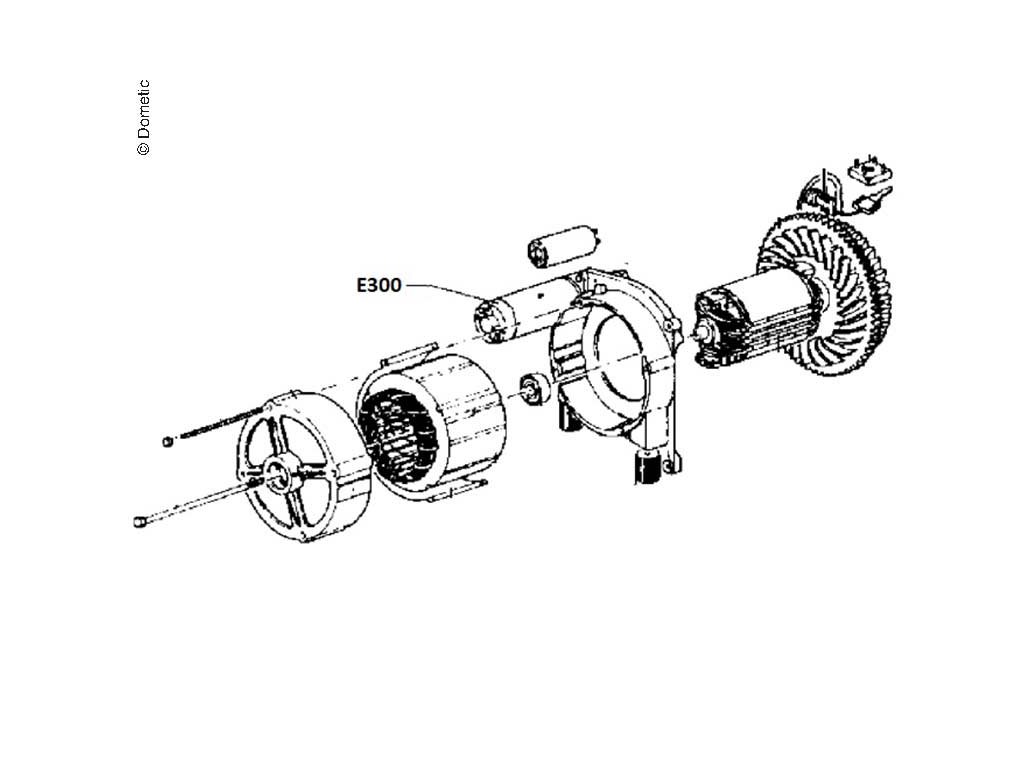 © Dometic

E300