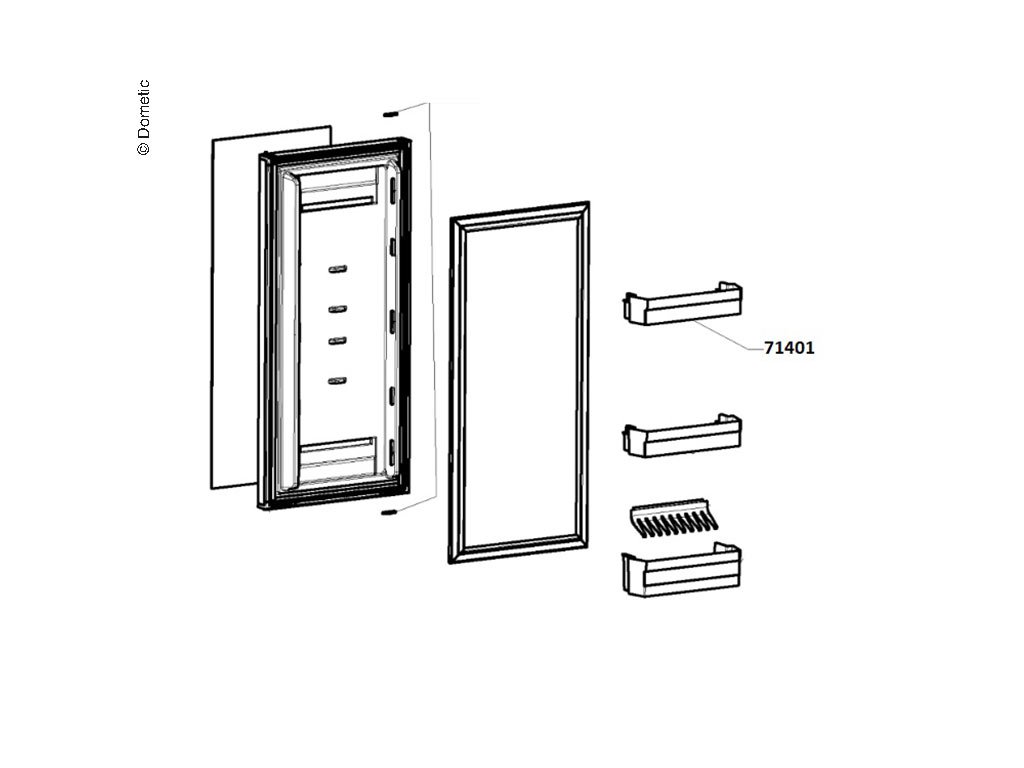 © Dometic

71401