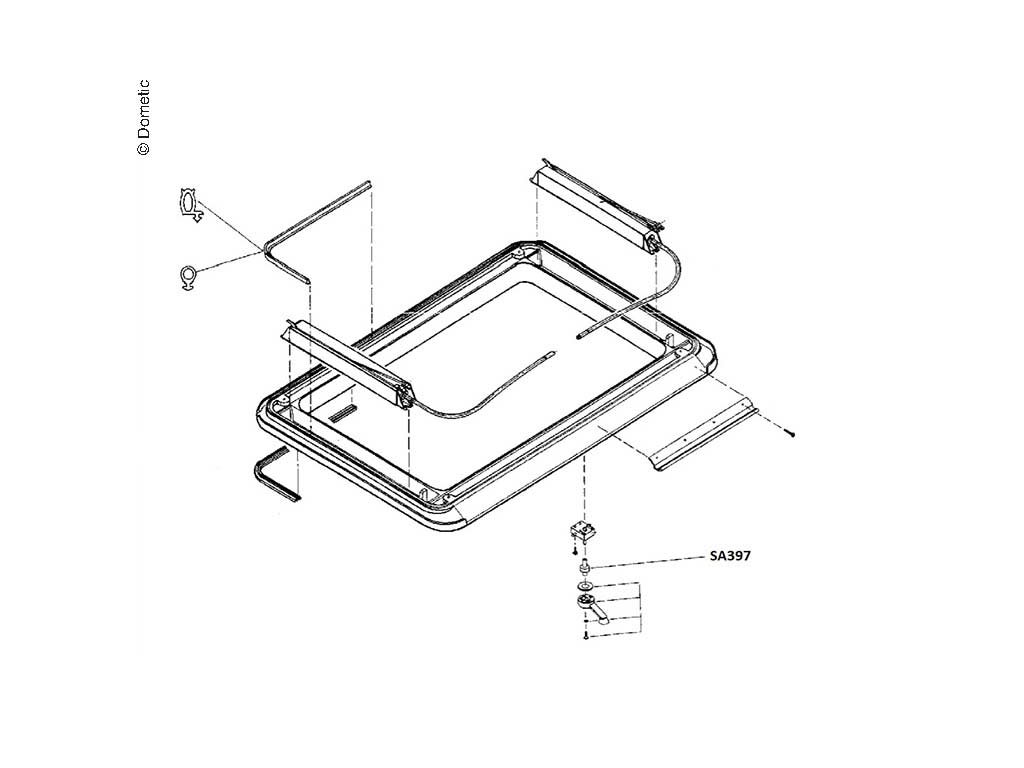 © Dometic

SA397