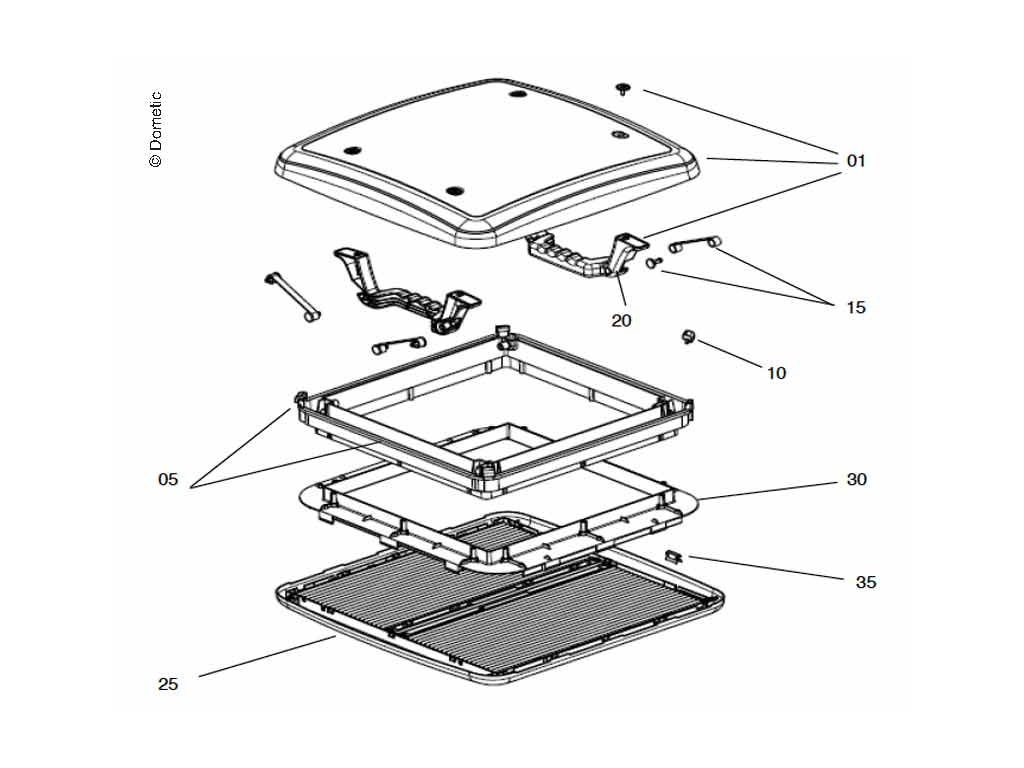 © Dometic

01

15

20

10

05

30

35

25