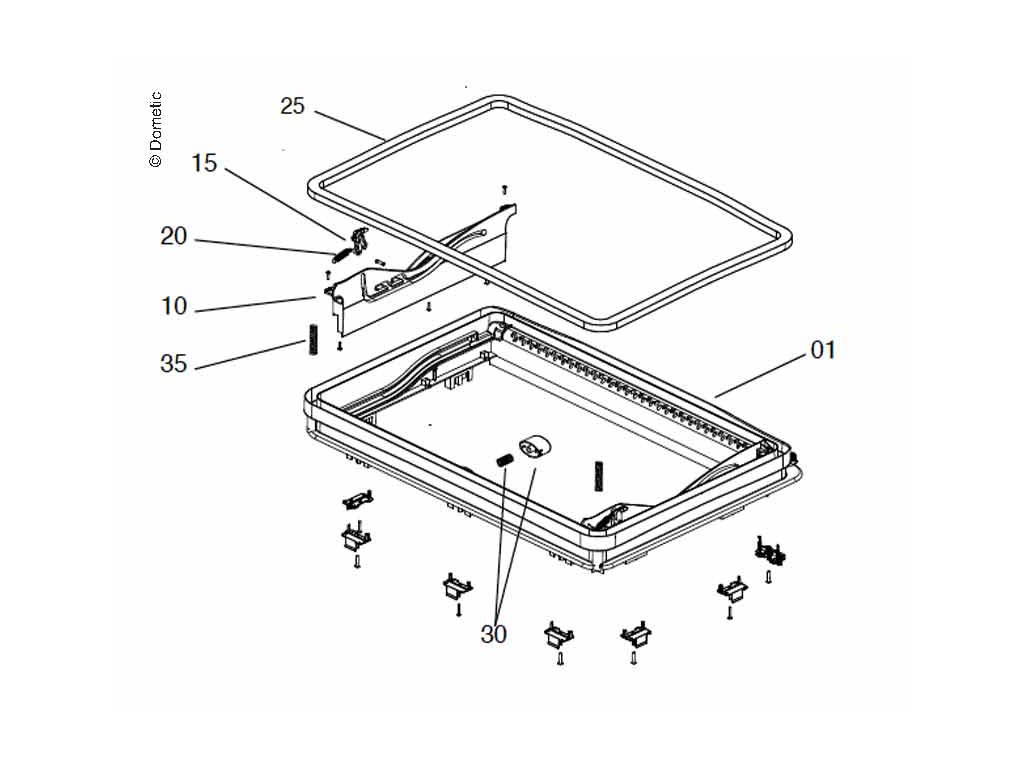 © Dometic

25

15

20

10

35

01

30