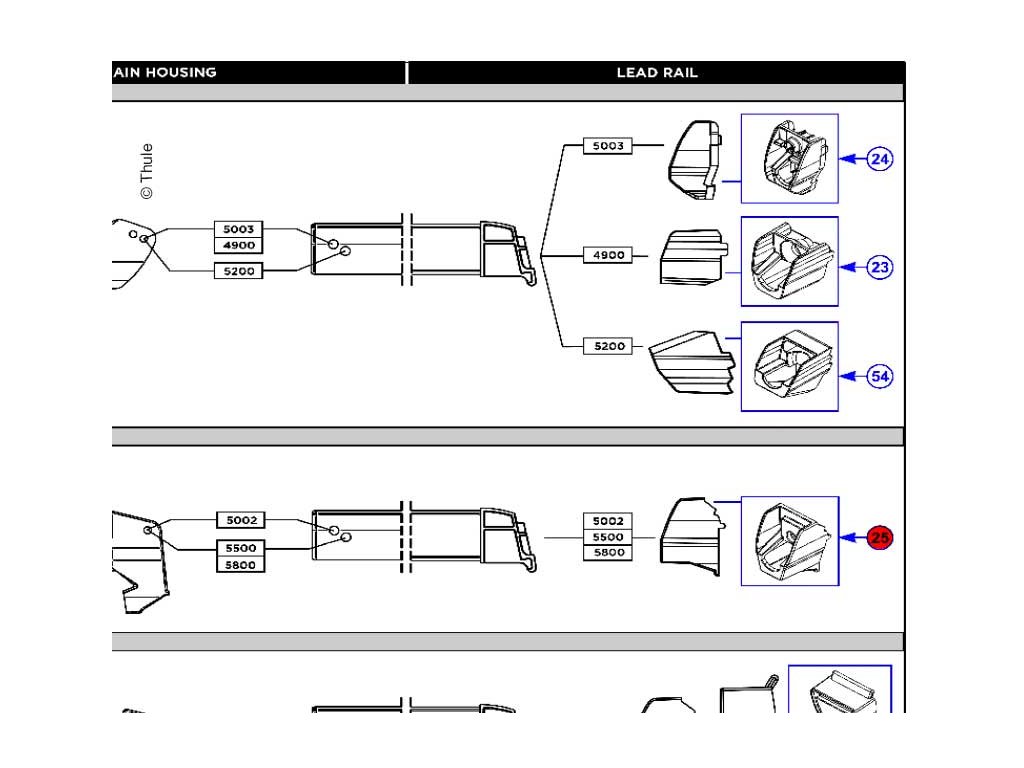 AIN HOUSING

LEAD RAIL

© Thule

5003
4900
5200

5003
4900
5200

24
23
54

5002
5500
5800

5002
5500
5800

25