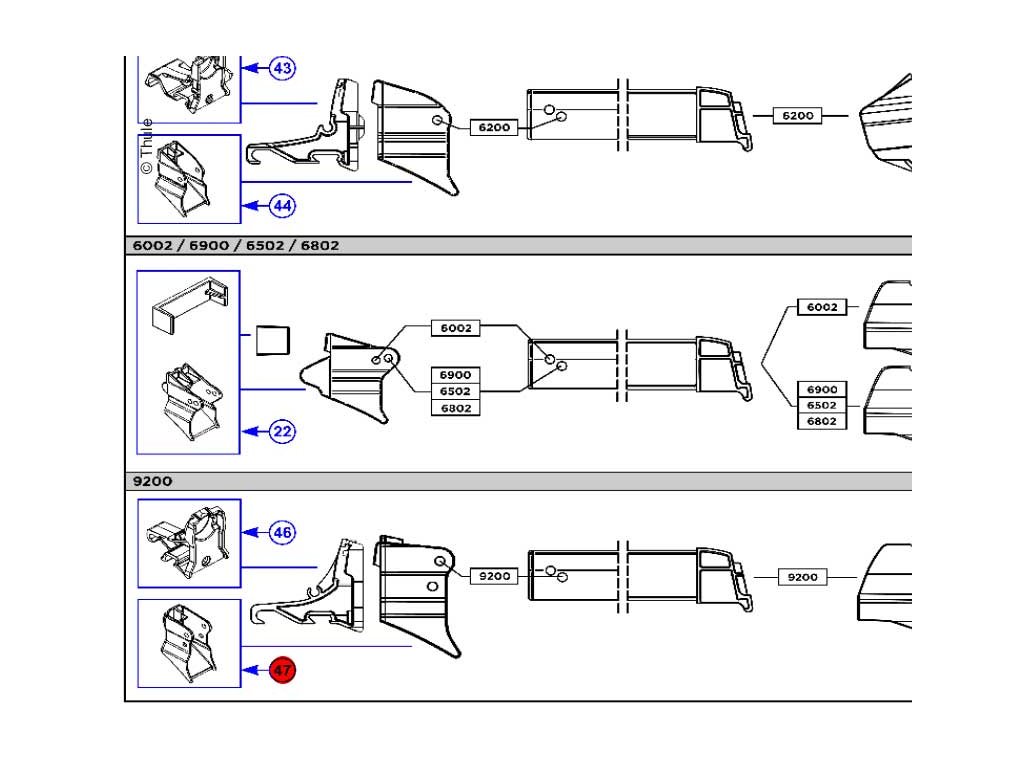 43
© Thule
6200
6200
44

6002 / 6900 / 6502 / 6802

6002
6900
6502
6802
6002
6900
6502
6802
22

9200

46
9200
9200
47