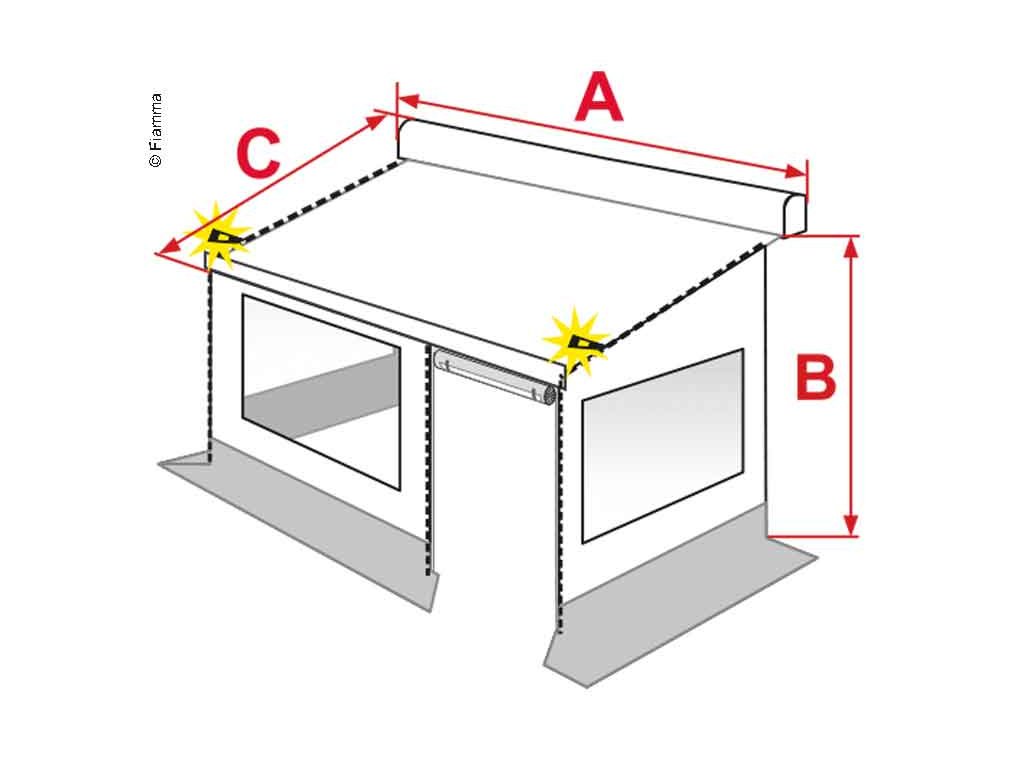 © Fiamma

C

A

B