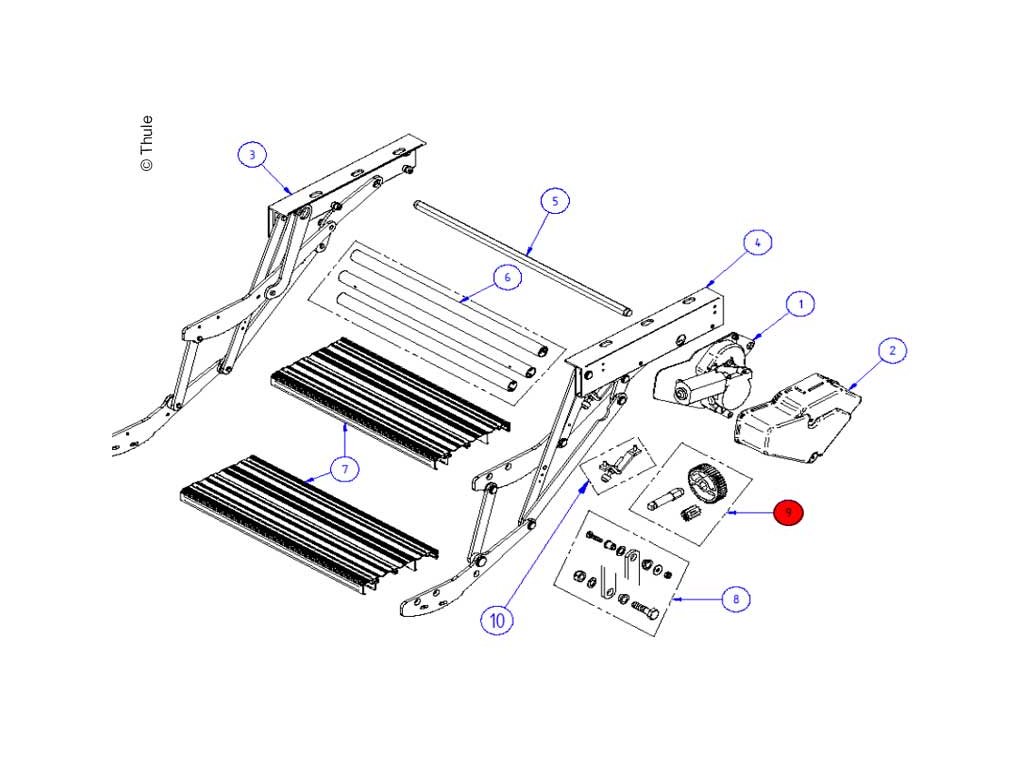 © Thule

3

5

4

6

1

2

7

9

8

10