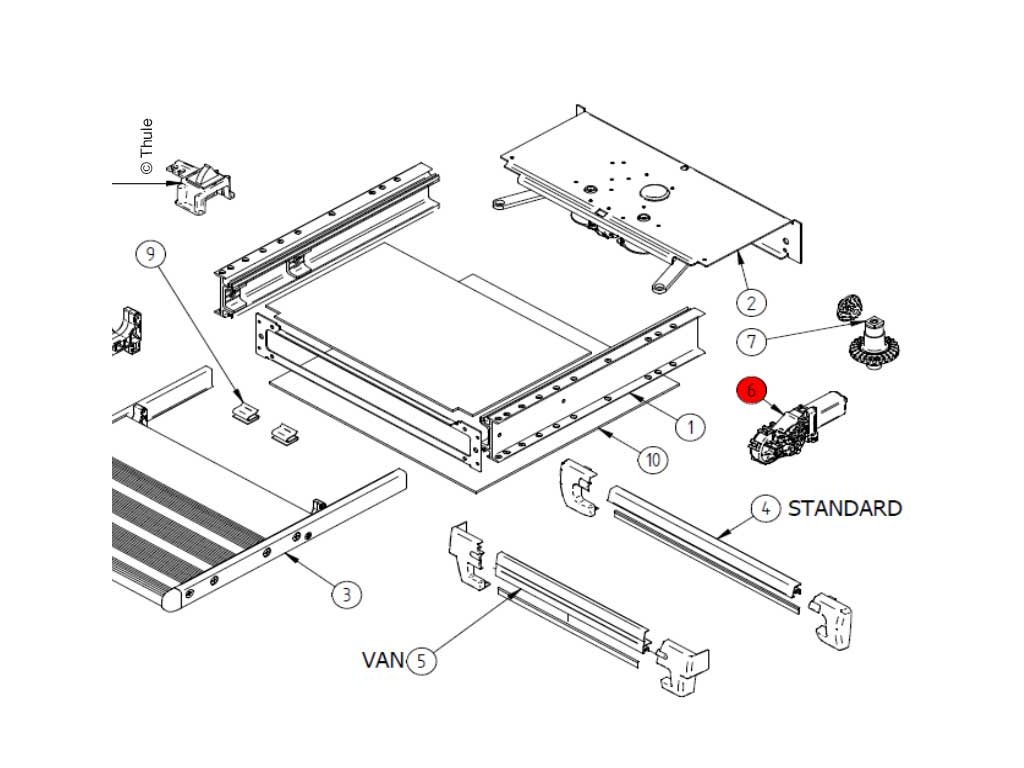 © Thule
9
2
7
6
1
10
4 STANDARD
3
VAN 5