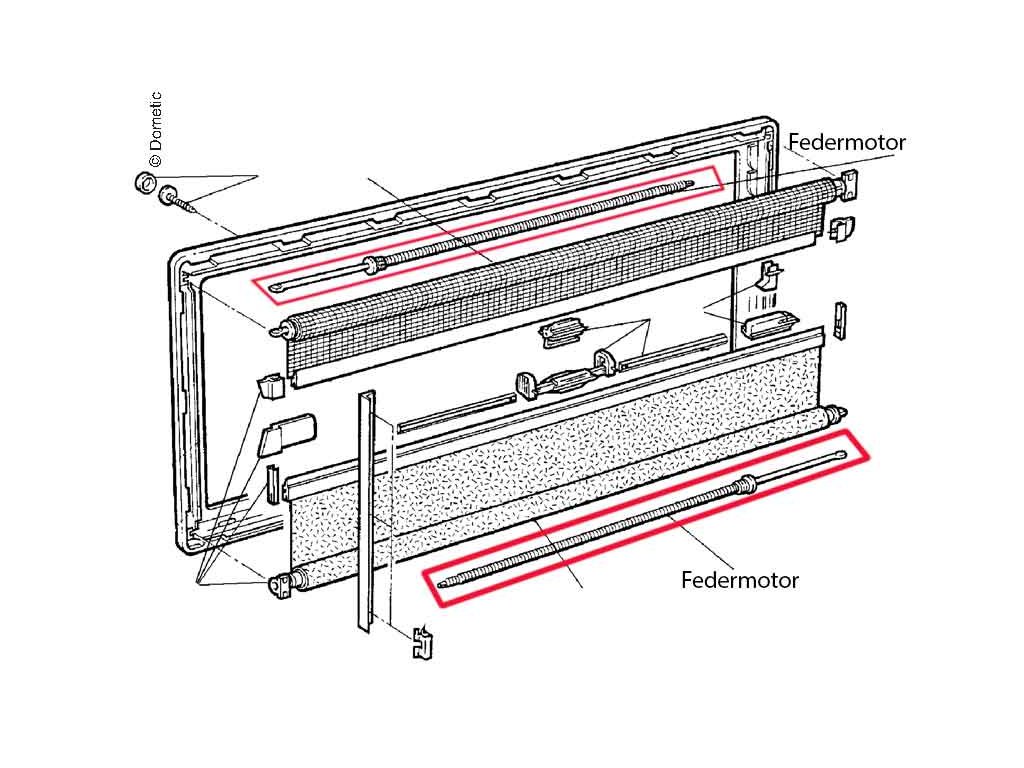 © Dometic

Federmotor

Federmotor