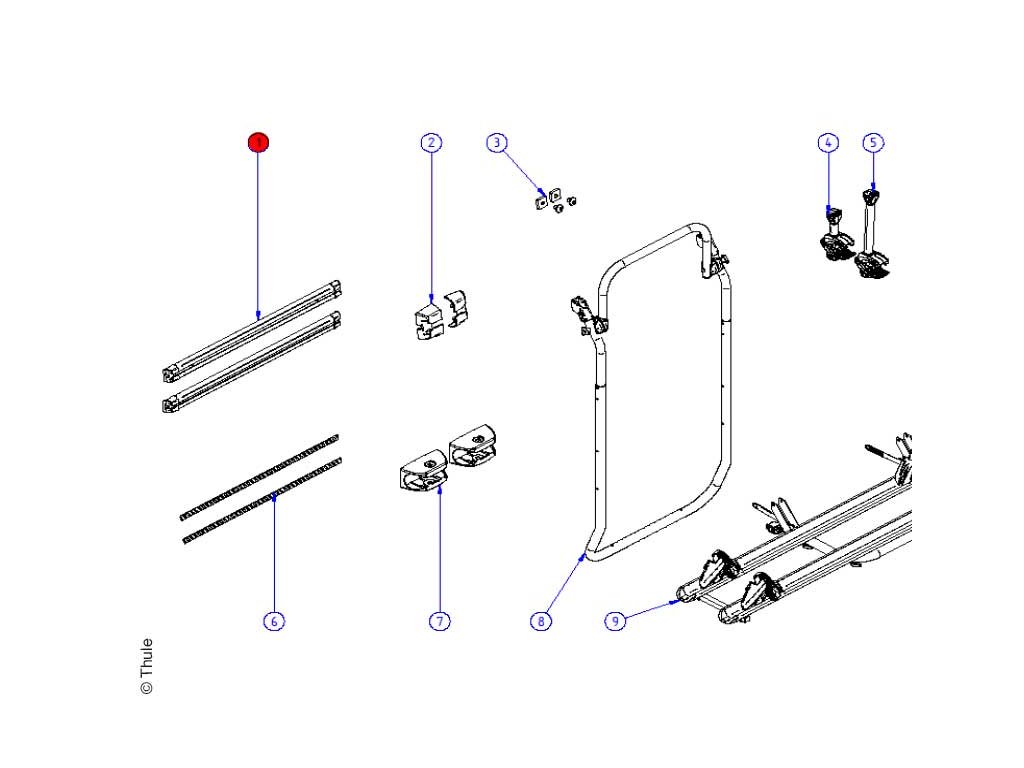 1
2
3
4
5
6
7
8
9
© Thule