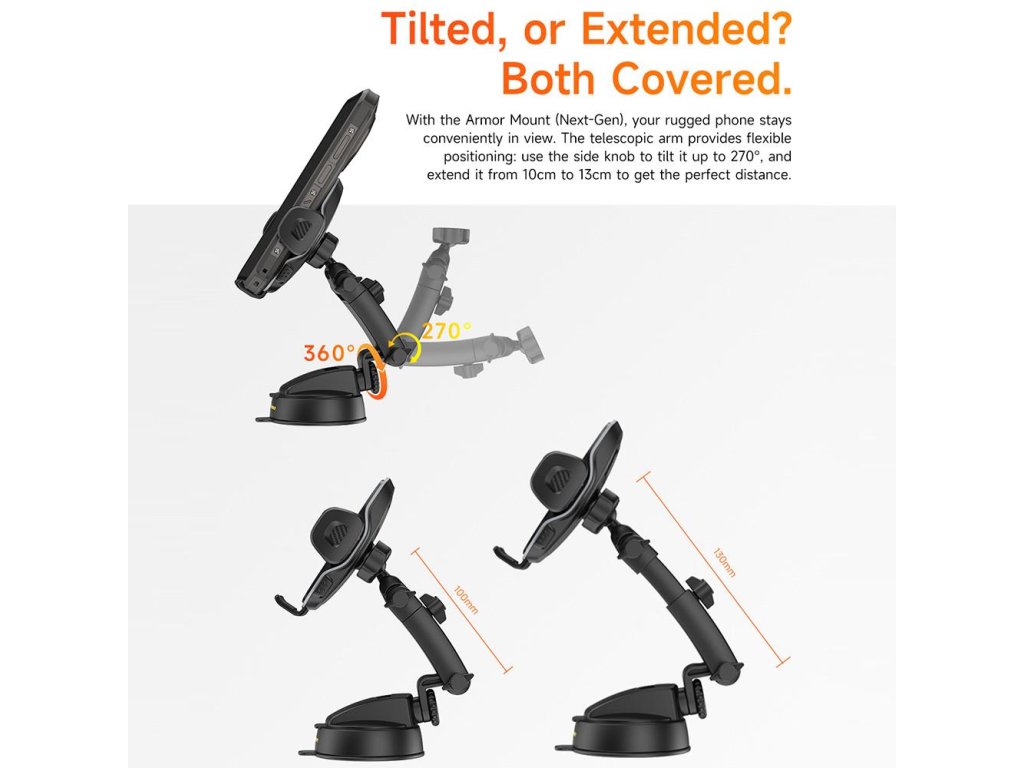 Tilted, or Extended?
Both Covered.

With the Armor Mount (Next-Gen), your rugged phone stays conveniently in view. The telescopic arm provides flexible positioning: use the side knob to tilt it up to 270°, and extend it from 10cm to 13cm to get the perfect distance.

360°
270°

100mm

130mm