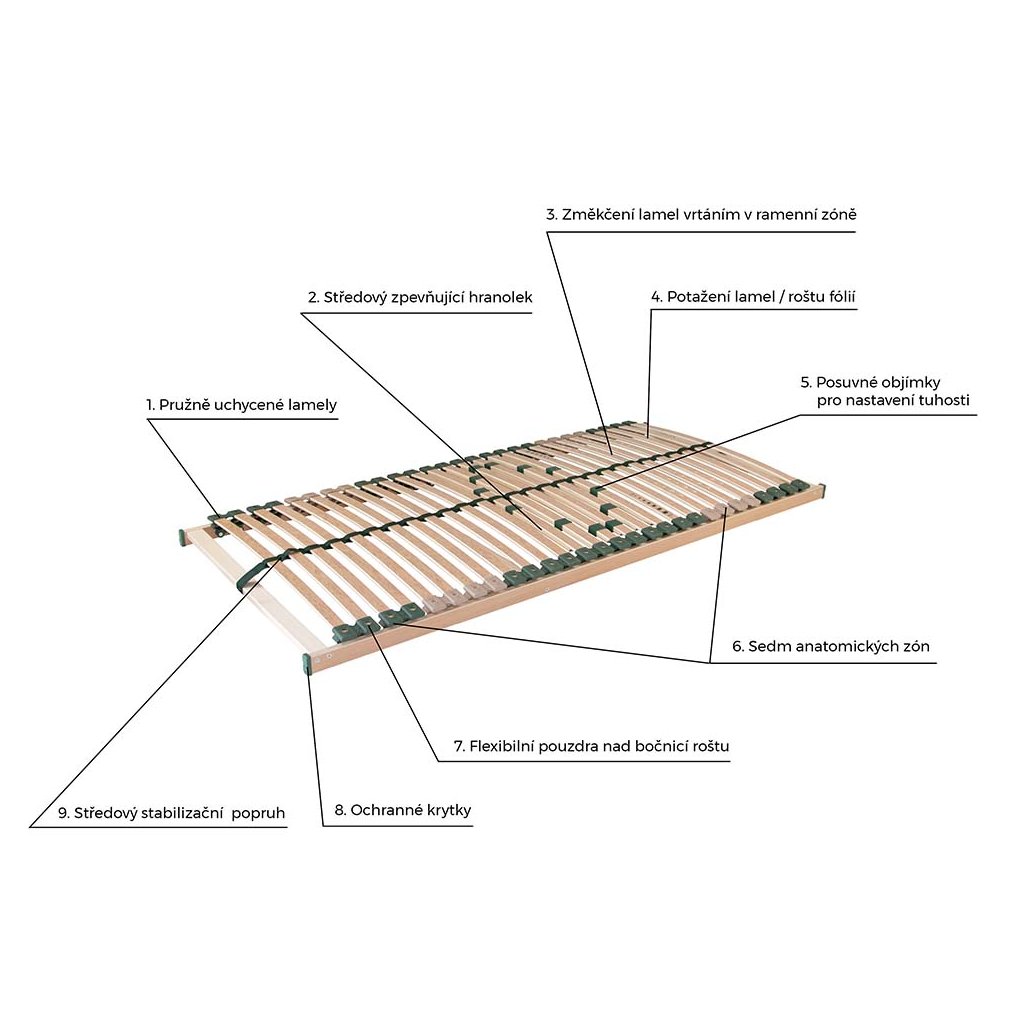 3. Změkčení lamel vrtáním v ramenní zóně

2. Středový zpevňující hranolek

4. Potažení lamel / roštu fólií

5. Posuvné objímky pro nastavení tuhosti

1. Pružně uchycené lamely

6. Sedm anatomických zón

7. Flexibilní pouzdra nad bočnicí roštu

9. Středový stabilizační popruh

8. Ochranné krytky