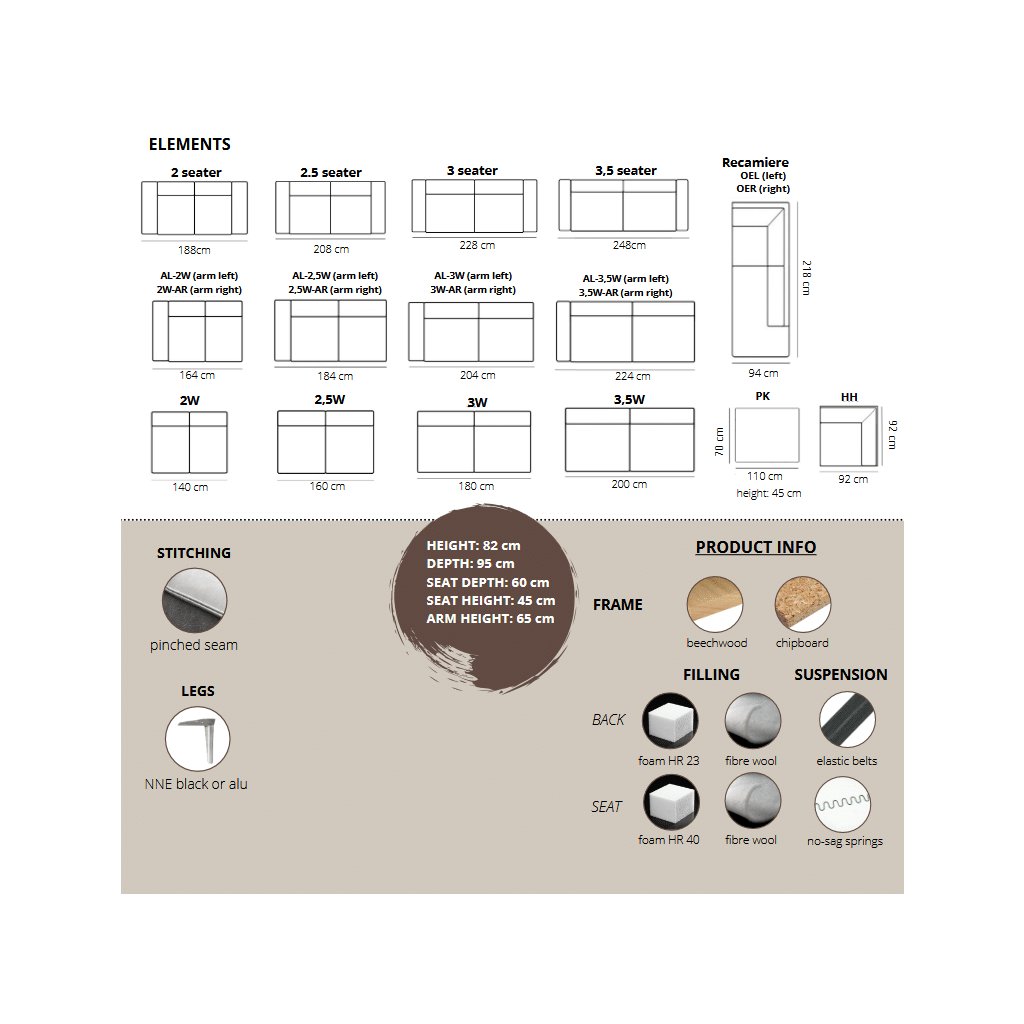 ELEMENTS

2 seater
188cm

2.5 seater
208 cm

3 seater
228 cm

3,5 seater
248cm

Recamiere
OEL (left)
OER (right)
218 cm
94 cm

AL-2W (arm left)
2W-AR (arm right)
164 cm

AL-2,5W (arm left)
2,5W-AR (arm right)
184 cm

AL-3W (arm left)
3W-AR (arm right)
204 cm

AL-3,5W (arm left)
3,5W-AR (arm right)
224 cm

2W
140 cm

2,5W
160 cm

3W
180 cm

3,5W
200 cm

PK
70 cm
110 cm
height: 45 cm

HH
92 cm
92 cm

STITCHING
pinched seam

LEGS
NNE black or alu

HEIGHT: 82 cm
DEPTH: 95 cm
SEAT DEPTH: 60 cm
SEAT HEIGHT: 45 cm
ARM HEIGHT: 65 cm

PRODUCT INFO

FRAME
beechwood
chipboard

FILLING
SUSPENSION

BACK
foam HR 23
fibre wool
elastic belts

SEAT
foam HR 40
fibre wool
no-sag springs