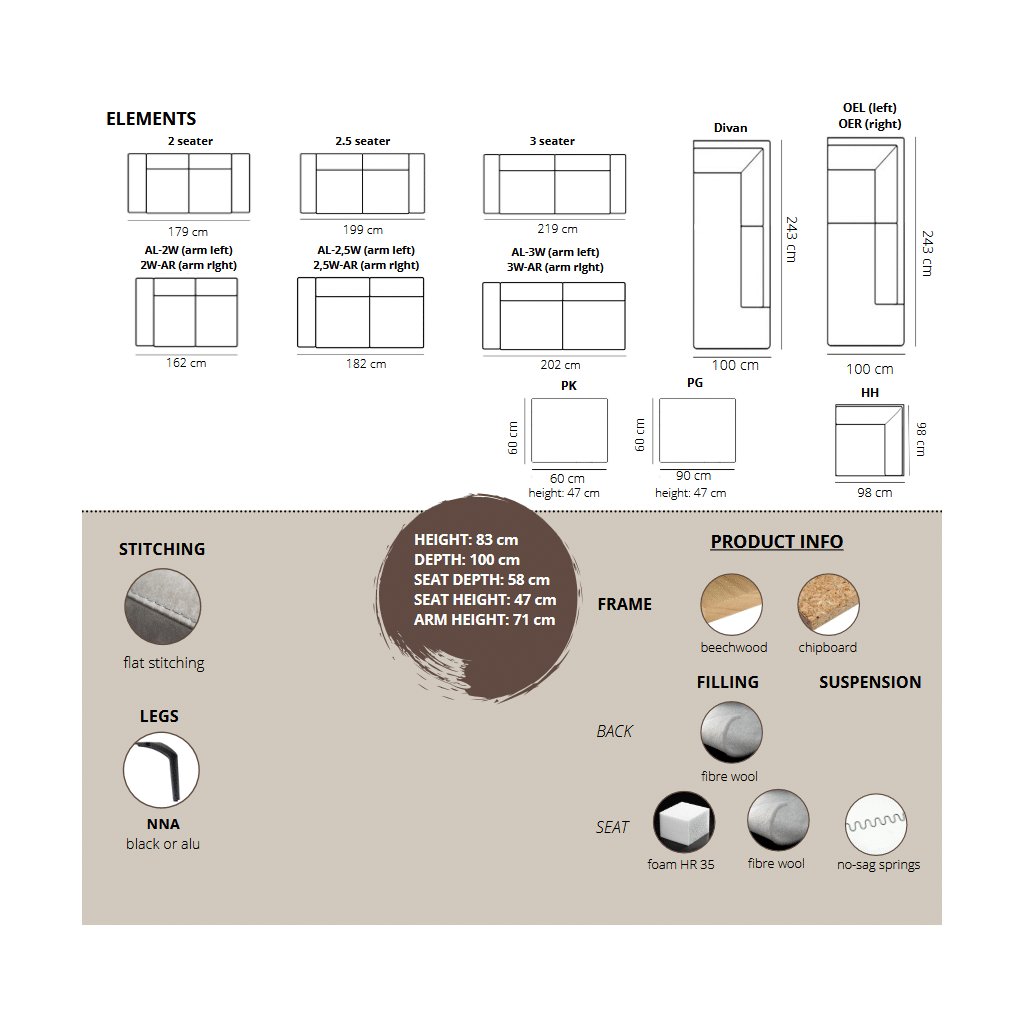 ELEMENTS

2 seater
179 cm

2.5 seater
199 cm

3 seater
219 cm

Divan
243 cm
100 cm

OEL (left)
OER (right)
243 cm
100 cm

AL-2W (arm left)
2W-AR (arm right)
162 cm

AL-2,5W (arm left)
2,5W-AR (arm right)
182 cm

AL-3W (arm left)
3W-AR (arm right)
202 cm

PK
60 cm
60 cm
height: 47 cm

PG
60 cm
90 cm
height: 47 cm

HH
98 cm
98 cm

STITCHING
flat stitching

LEGS
NNA
black or alu

HEIGHT: 83 cm
DEPTH: 100 cm
SEAT DEPTH: 58 cm
SEAT HEIGHT: 47 cm
ARM HEIGHT: 71 cm

PRODUCT INFO

FRAME
beechwood
chipboard

FILLING
SUSPENSION

BACK
fibre wool

SEAT
foam HR 35
fibre wool
no-sag springs