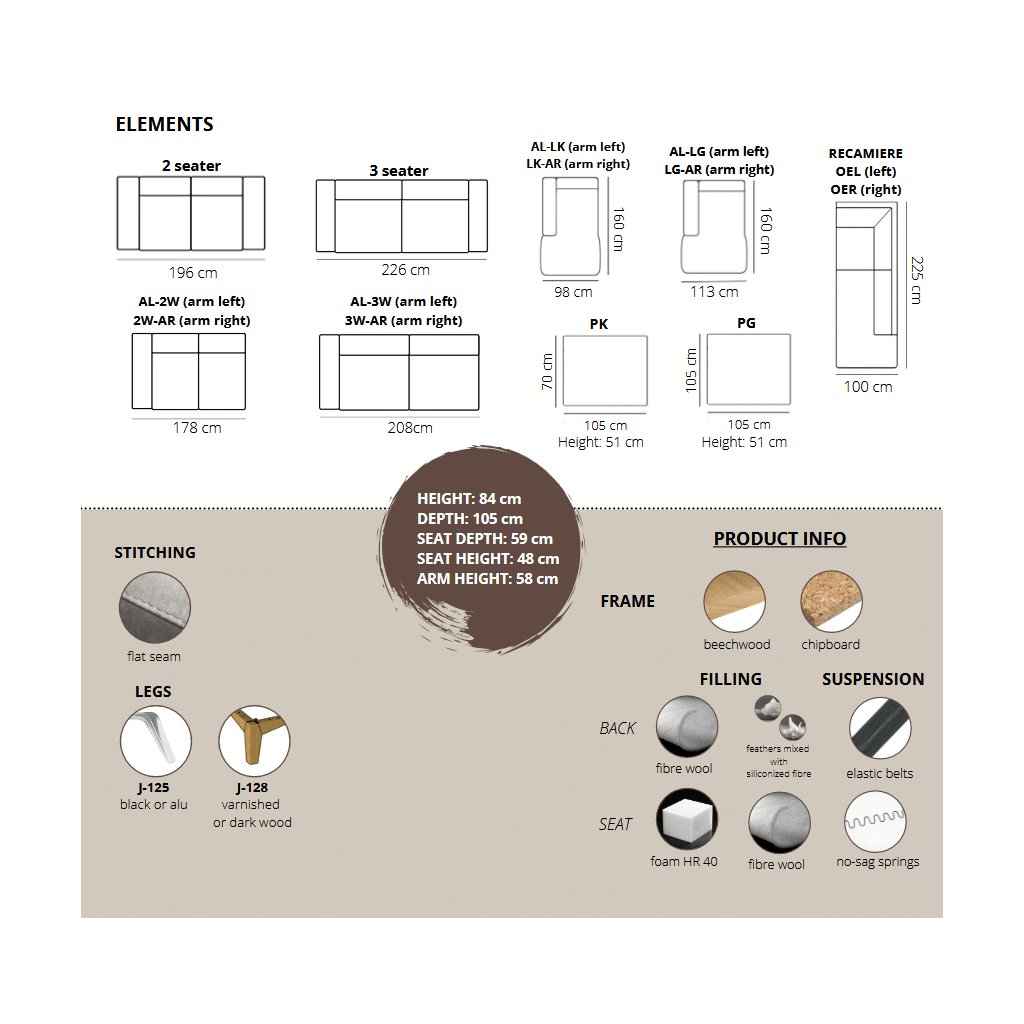 ELEMENTS

2 seater
196 cm

3 seater
226 cm

AL-LK (arm left)
LK-AR (arm right)
160 cm
98 cm

AL-LG (arm left)
LG-AR (arm right)
160 cm
113 cm

RECAMIERE
OEL (left)
OER (right)
225 cm
100 cm

AL-2W (arm left)
2W-AR (arm right)
178 cm

AL-3W (arm left)
3W-AR (arm right)
208cm

PK
70 cm
105 cm
Height: 51 cm

PG
105 cm
105 cm
Height: 51 cm

HEIGHT: 84 cm
DEPTH: 105 cm
SEAT DEPTH: 59 cm
SEAT HEIGHT: 48 cm
ARM HEIGHT: 58 cm

STITCHING
flat seam

LEGS
J-125
black or alu
J-128
varnished
or dark wood

PRODUCT INFO

FRAME
beechwood
chipboard

FILLING
SUSPENSION

BACK
fibre wool
feathers mixed with siliconized fibre
elastic belts

SEAT
foam HR 40
fibre wool
no-sag springs