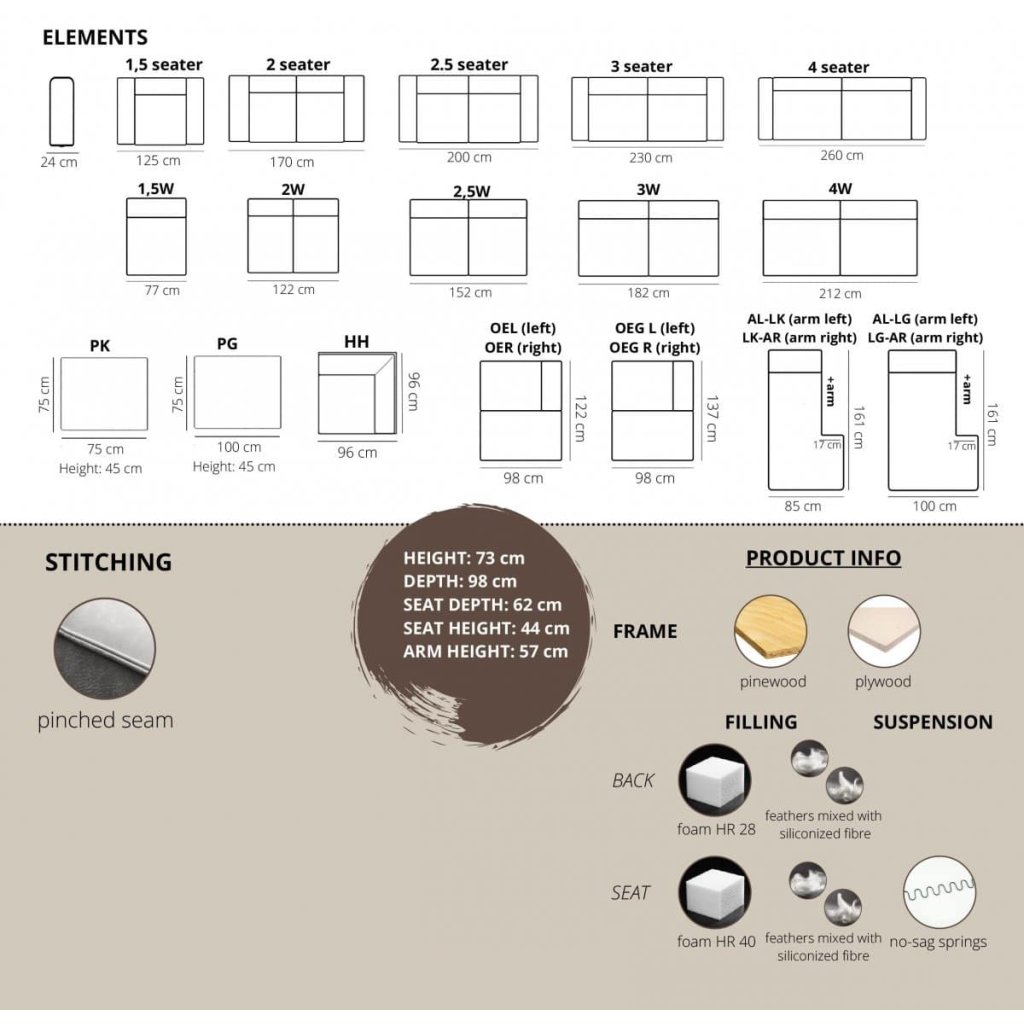 ELEMENTS

24 cm

1,5 seater
125 cm

2 seater
170 cm

2.5 seater
200 cm

3 seater
230 cm

4 seater
260 cm

1,5W
77 cm

2W
122 cm

2,5W
152 cm

3W
182 cm

4W
212 cm

PK
75 cm
75 cm
Height: 45 cm

PG
75 cm
100 cm
Height: 45 cm

HH
96 cm
96 cm

OEL (left)
OER (right)
122 cm
98 cm

OEG L (left)
OEG R (right)
137 cm
98 cm

AL-LK (arm left)
LK-AR (arm right)
+arm
17 cm
161 cm
85 cm

AL-LG (arm left)
LG-AR (arm right)
+arm
17 cm
161 cm
100 cm

STITCHING

pinched seam

HEIGHT: 73 cm
DEPTH: 98 cm
SEAT DEPTH: 62 cm
SEAT HEIGHT: 44 cm
ARM HEIGHT: 57 cm

PRODUCT INFO

FRAME
pinewood
plywood

FILLING
SUSPENSION

BACK
foam HR 28
feathers mixed with siliconized fibre

SEAT
foam HR 40
feathers mixed with siliconized fibre
no-sag springs