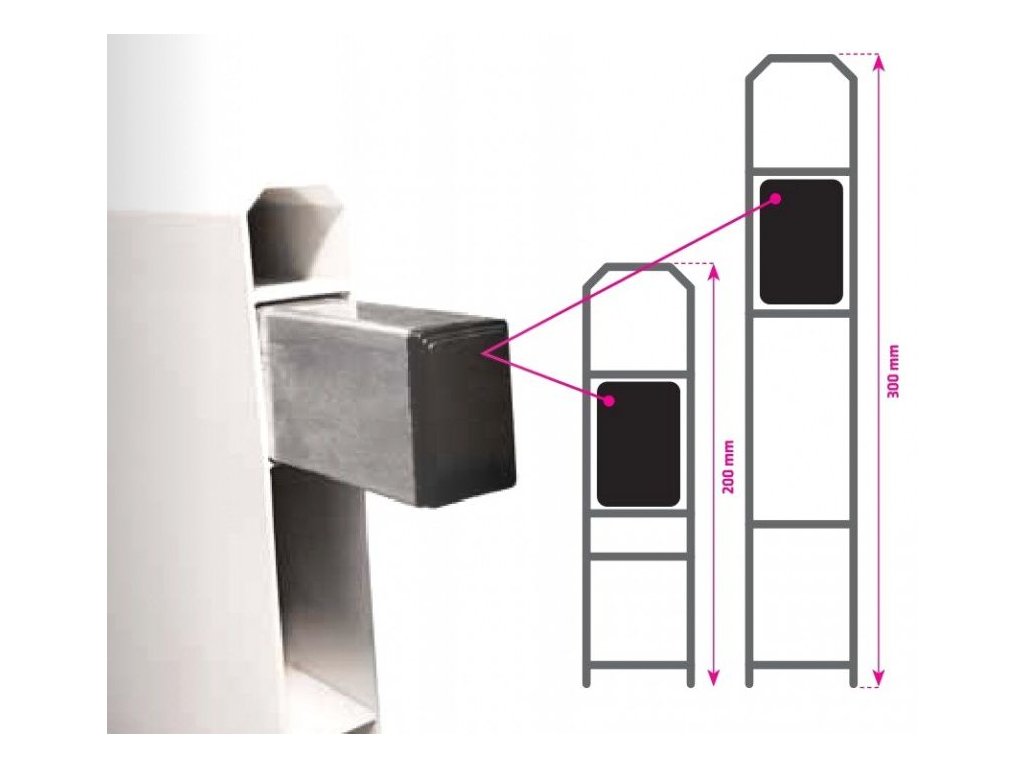 200 mm

300 mm