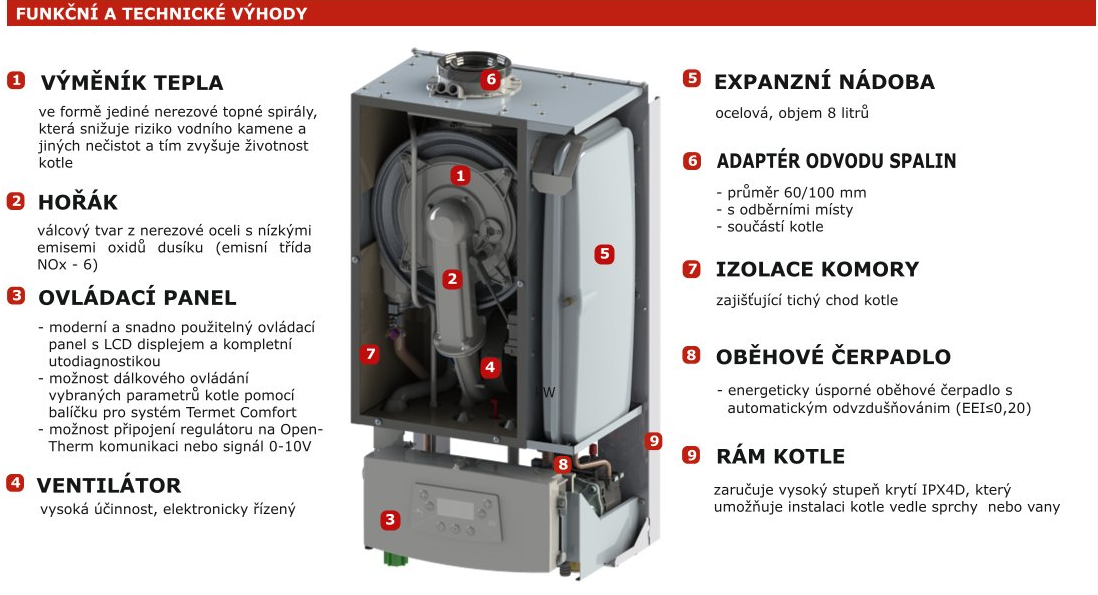 FUNKČNÍ A TECHNICKÉ VÝHODY

1 VÝMĚNÍK TEPLA
ve formě jediné nerezové topné spirály, která snižuje riziko vodního kamene a jiných nečistot a tím zvyšuje životnost kotle

2 HOŘÁK
válcový tvar z nerezové oceli s nízkými emisemi oxidů dusíku (emisní třída NOx - 6)

3 OVLÁDACÍ PANEL
- moderní a snadno použitelný ovládací panel s LCD displejem a kompletní utodiagnostikou
- možnost dálkového ovládání vybraných parametrů kotle pomocí balíčku pro systém Termet Comfort
- možnost připojení regulátoru na Open-Therm komunikaci nebo signál 0-10V

4 VENTILÁTOR
vysoká účinnost, elektronicky řízený

6
1
2
5
7
4
W
9
8
3

5 EXPANZNÍ NÁDOBA
ocelová, objem 8 litrů

6 ADAPTÉR ODVODU SPALIN
- průměr 60/100 mm
- s odběrními místy
- součástí kotle

7 IZOLACE KOMORY
zajišťující tichý chod kotle

8 OBĚHOVÉ ČERPADLO
- energeticky úsporné oběhové čerpadlo s automatickým odvzdušňováním (EEI≤0,20)

9 RÁM KOTLE
zaručuje vysoký stupeň krytí IPX4D, který umožňuje instalaci kotle vedle sprchy nebo vany