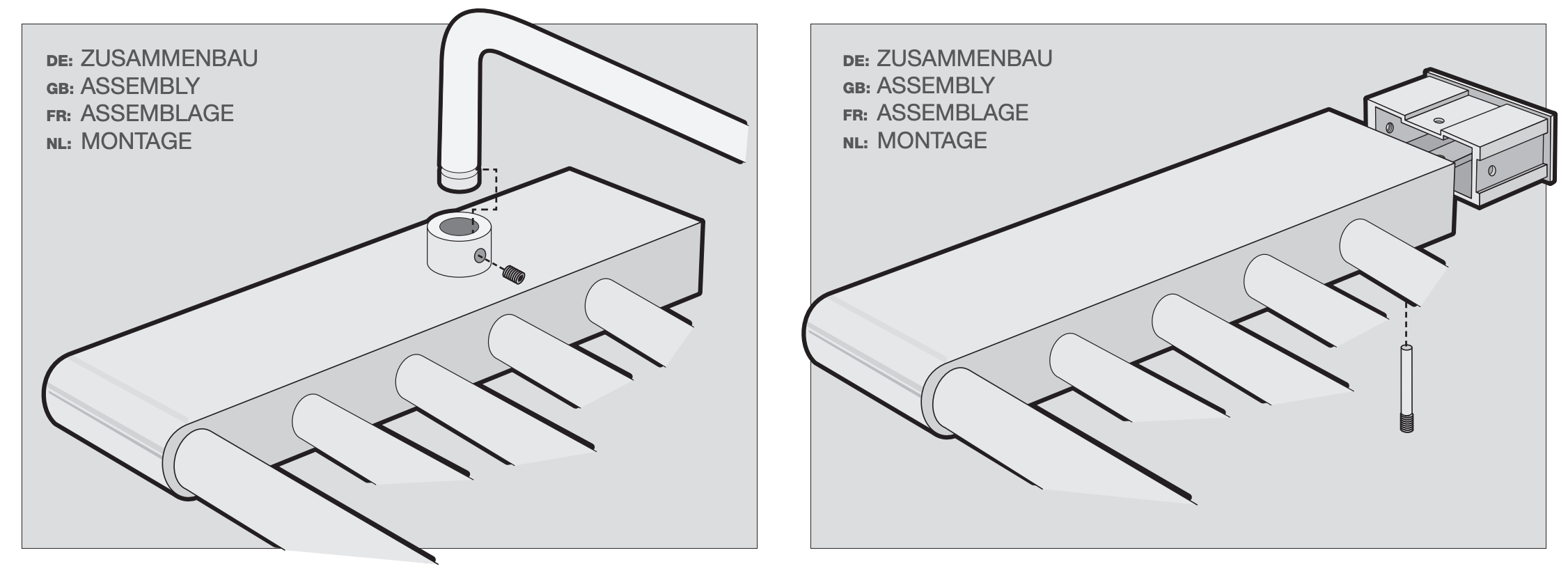 DE: ZUSAMMENBAU
GB: ASSEMBLY
FR: ASSEMBLAGE
NL: MONTAGE

DE: ZUSAMMENBAU
GB: ASSEMBLY
FR: ASSEMBLAGE
NL: MONTAGE