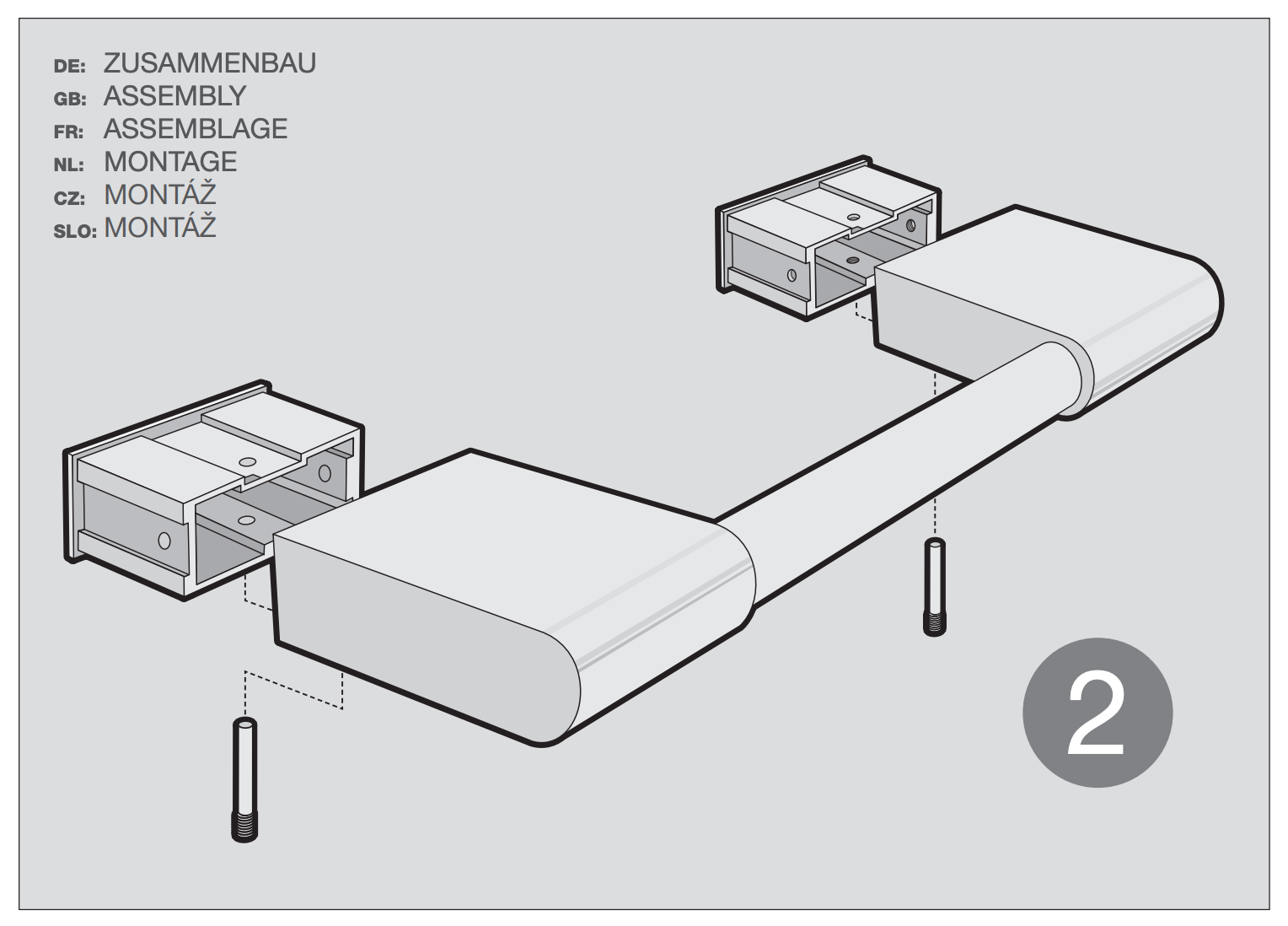 DE: ZUSAMMENBAU
GB: ASSEMBLY
FR: ASSEMBLAGE
NL: MONTAGE
CZ: MONTÁŽ
SLO: MONTÁŽ

2