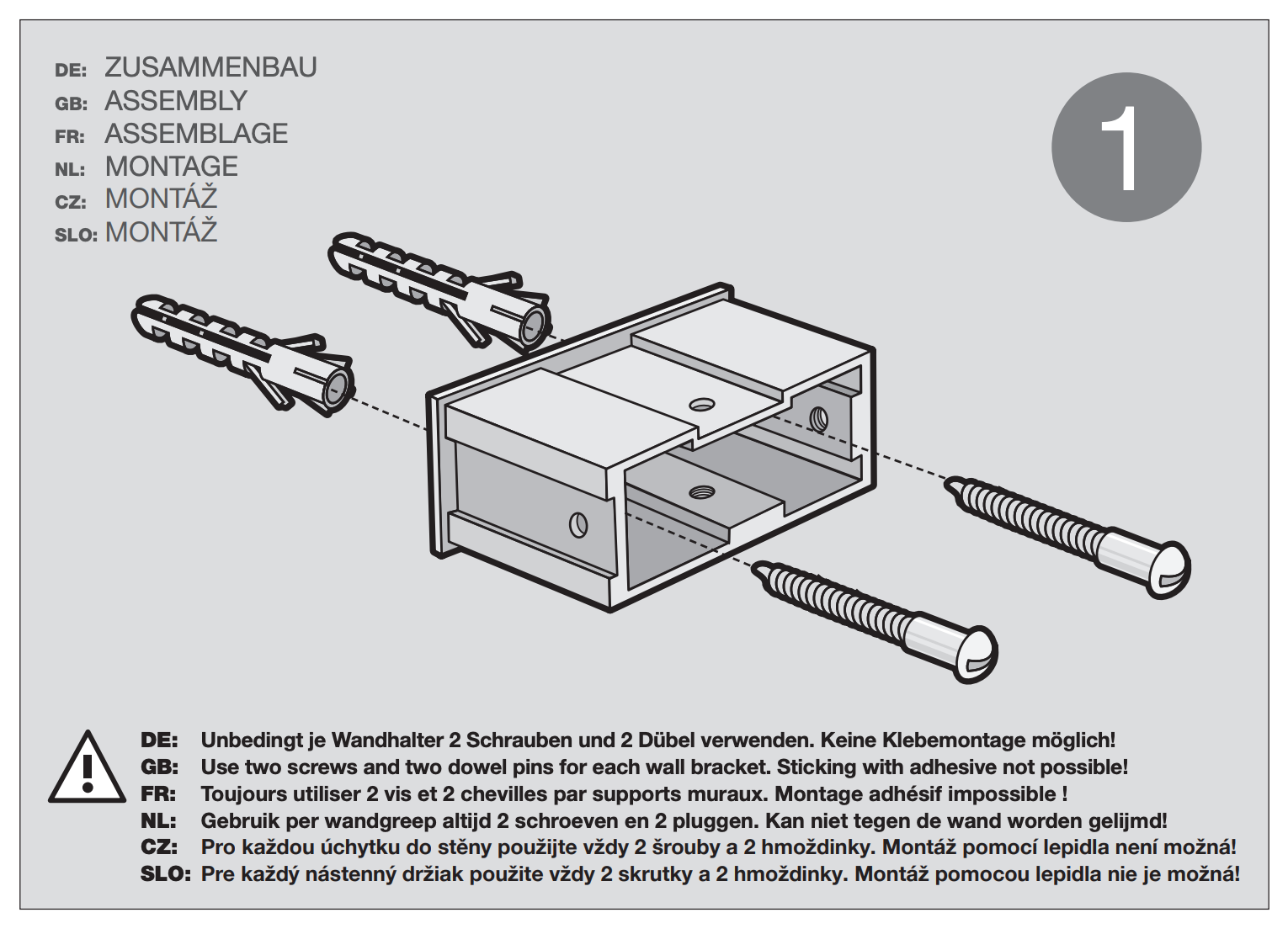 DE: ZUSAMMENBAU
GB: ASSEMBLY
FR: ASSEMBLAGE
NL: MONTAGE
CZ: MONTÁŽ
SLO: MONTÁŽ

1

DE: Unbedingt je Wandhalter 2 Schrauben und 2 Dübel verwenden. Keine Klebemontage möglich!
GB: Use two screws and two dowel pins for each wall bracket. Sticking with adhesive not possible!
FR: Toujours utiliser 2 vis et 2 chevilles par supports muraux. Montage adhésif impossible !
NL: Gebruik per wandgreep altijd 2 schroeven en 2 pluggen. Kan niet tegen de wand worden gelijmd!
CZ: Pro každou úchytku do stěny použijte vždy 2 šrouby a 2 hmoždinky. Montáž pomocí lepidla není možná!
SLO: Pre každý nástenný držiak použite vždy 2 skrutky a 2 hmoždinky. Montáž pomocou lepidla nie je možná!