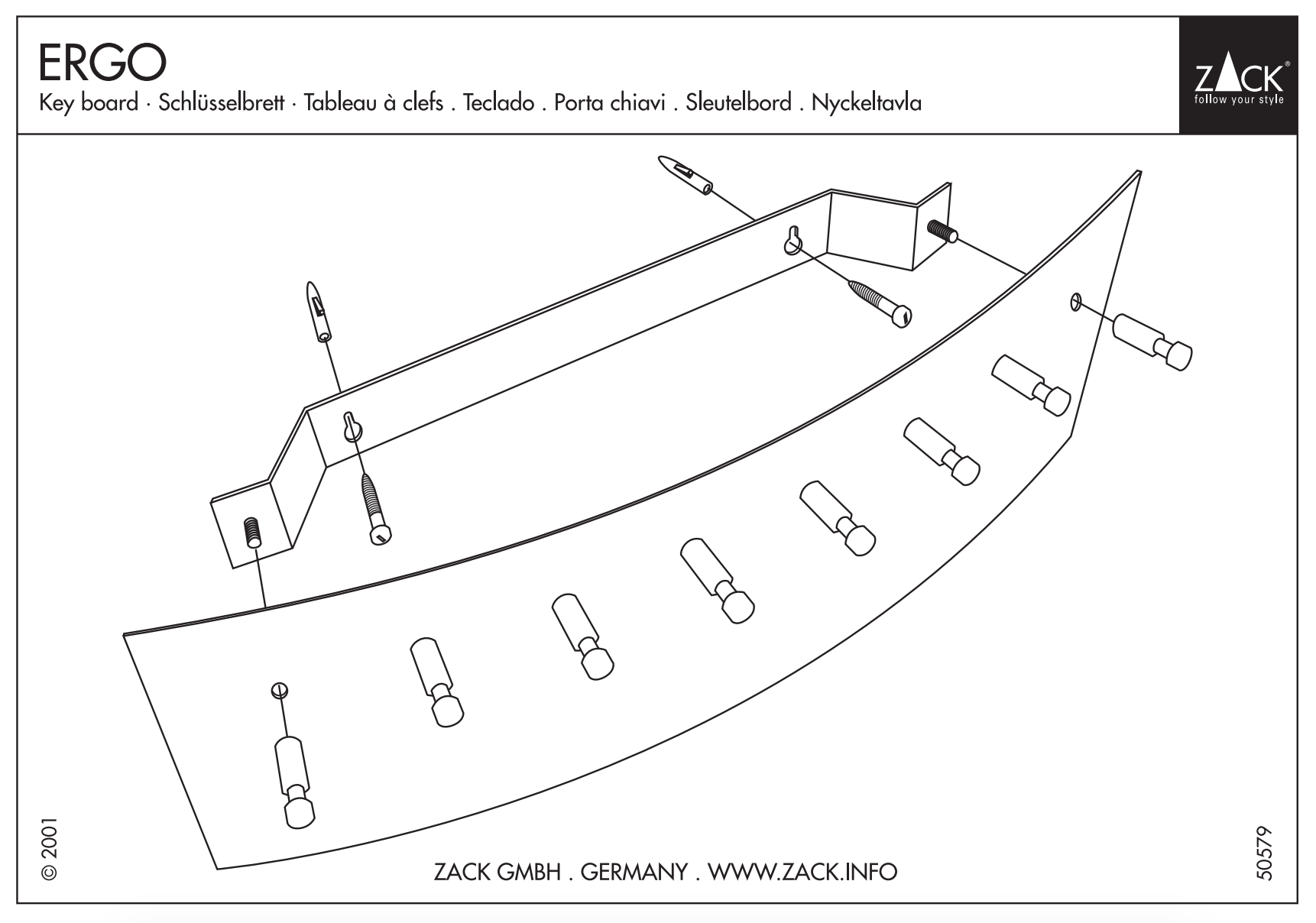 ERGO
Key board · Schlüsselbrett · Tableau à clefs . Teclado . Porta chiavi . Sleutelbord . Nyckeltavla

ZACK®
follow your style

© 2001

ZACK GMBH . GERMANY . WWW.ZACK.INFO

50579