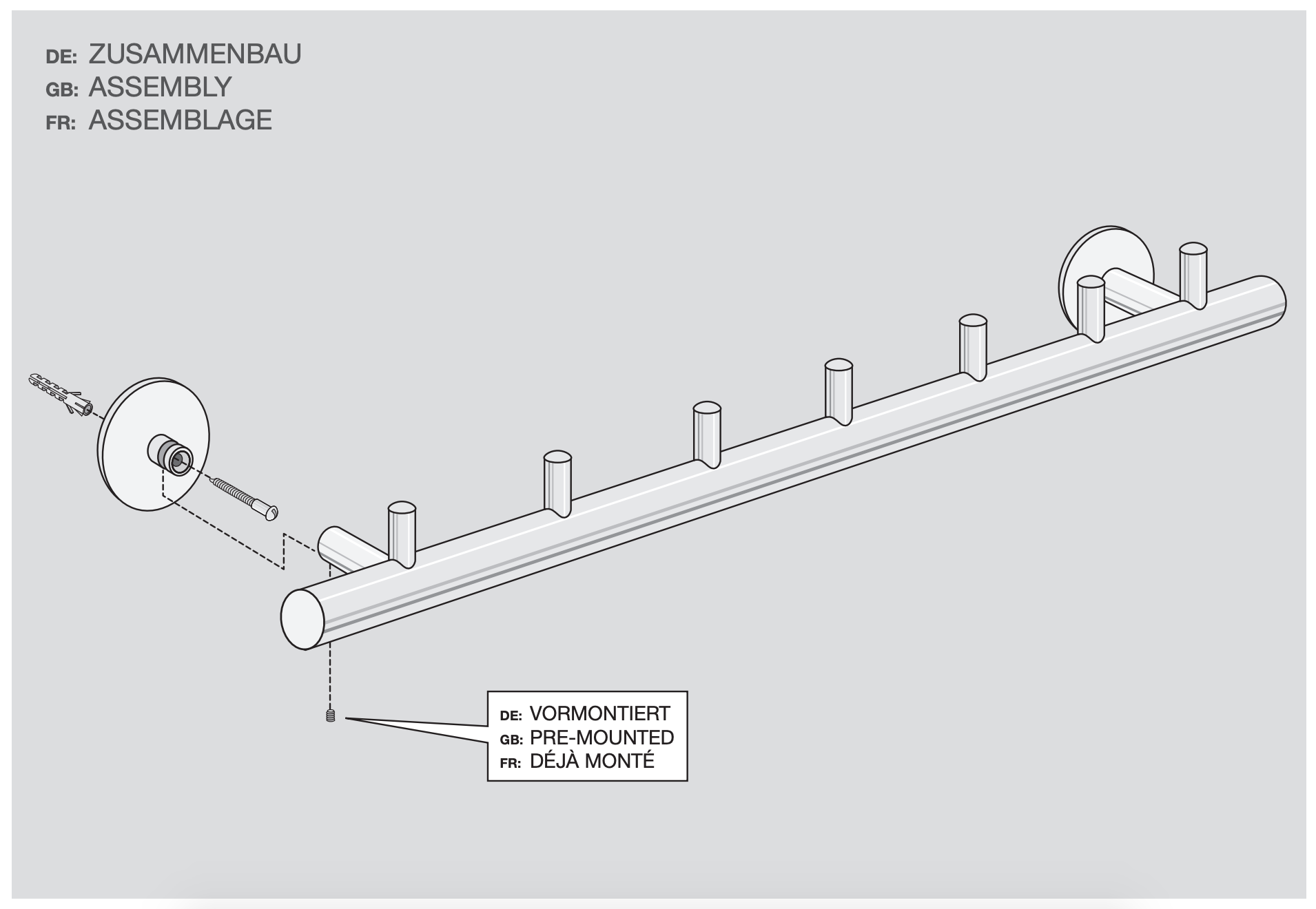 DE: ZUSAMMENBAU
GB: ASSEMBLY
FR: ASSEMBLAGE

DE: VORMONTIERT
GB: PRE-MOUNTED
FR: DÉJÀ MONTÉ