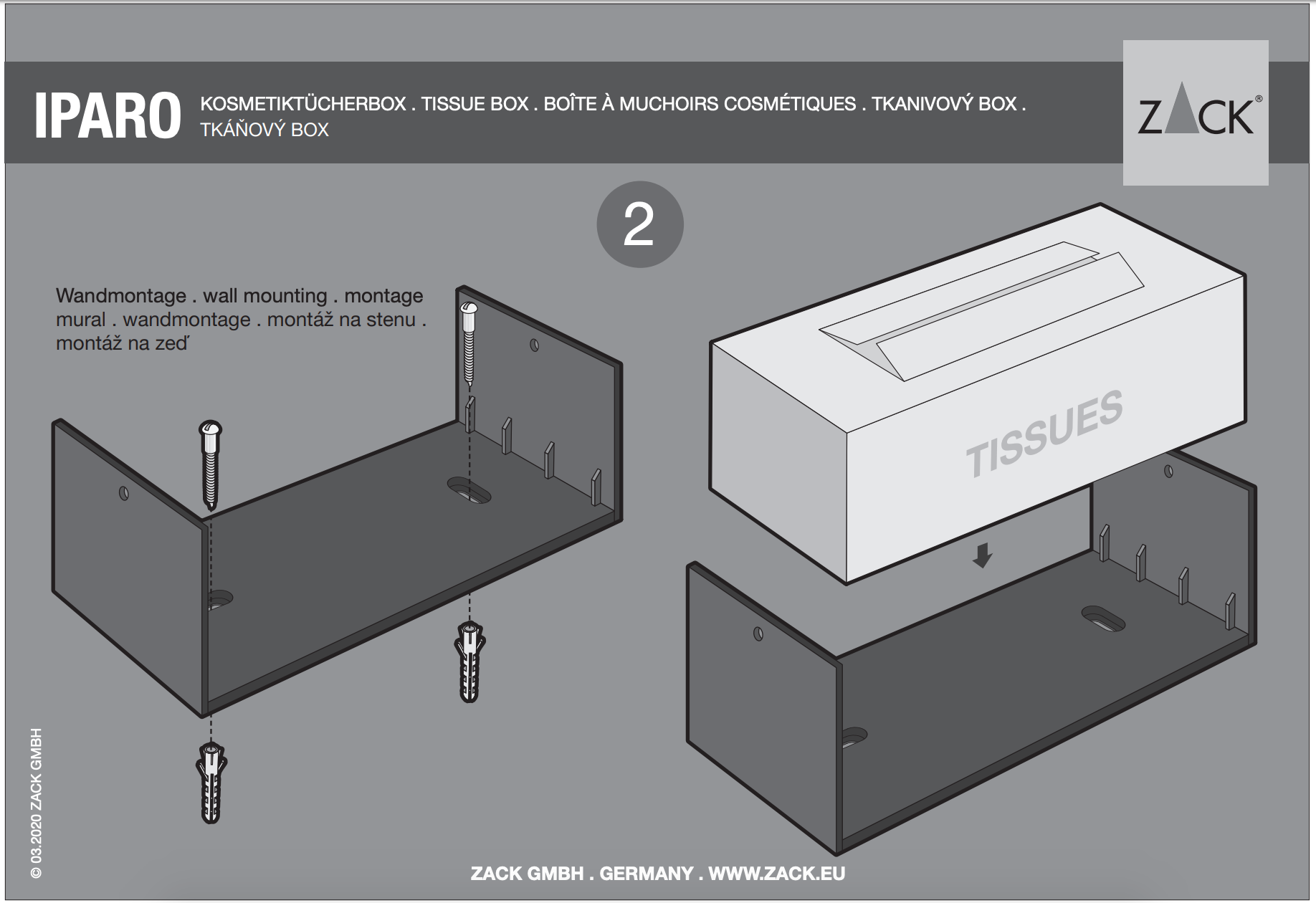 IPARO

KOSMETIKTÜCHERBOX . TISSUE BOX . BOÎTE À MUCHOIRS COSMÉTIQUES . TKANIVOVÝ BOX . TKÁŇOVÝ BOX

ZACK®

2

Wandmontage . wall mounting . montage mural . wandmontage . montáž na stenu . montáž na zeď

TISSUES

© 03.2020 ZACK GMBH

ZACK GMBH . GERMANY . WWW.ZACK.EU