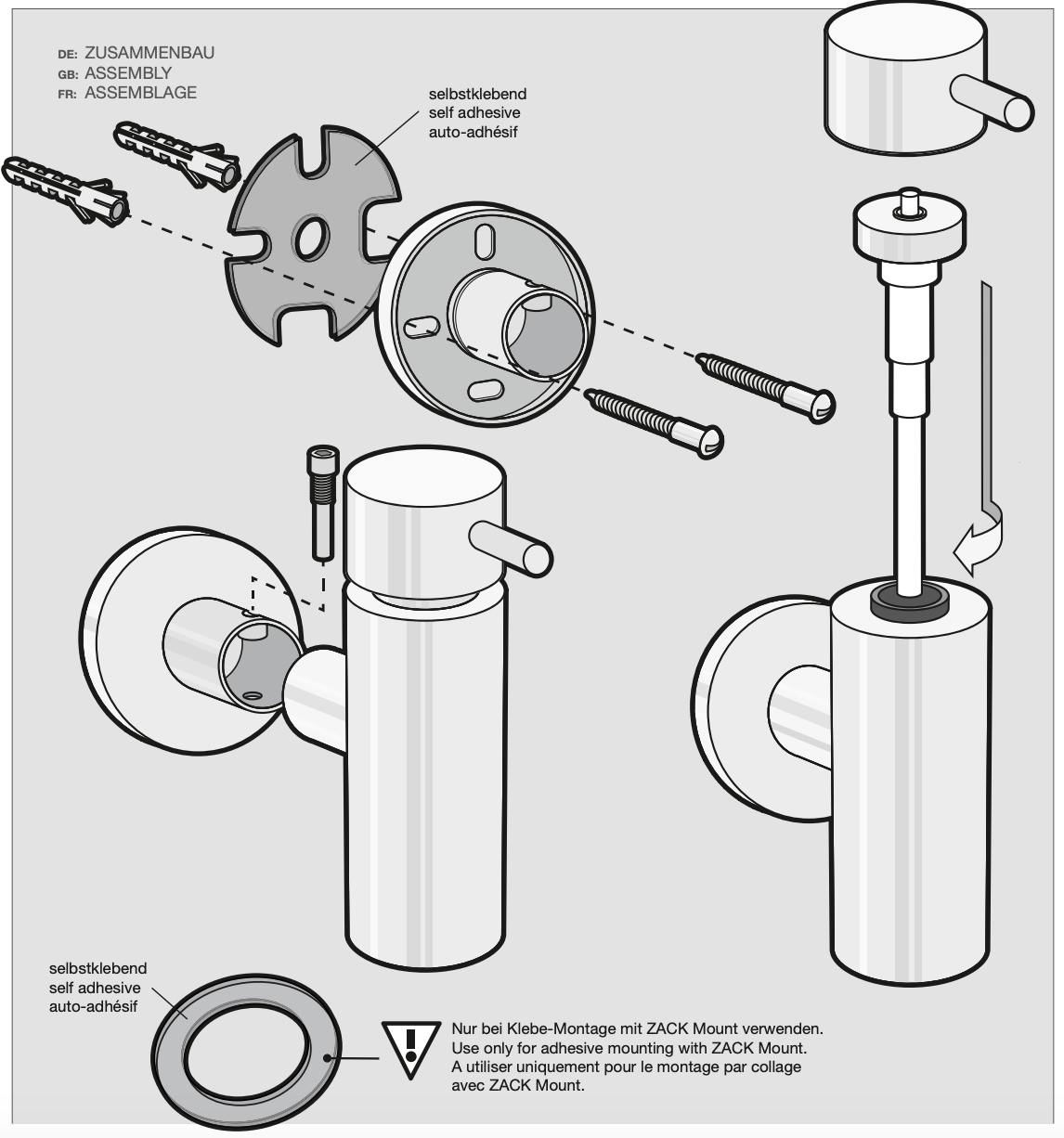 DE: ZUSAMMENBAU
GB: ASSEMBLY
FR: ASSEMBLAGE

selbstklebend
self adhesive
auto-adhésif

selbstklebend
self adhesive
auto-adhésif

Nur bei Klebe-Montage mit ZACK Mount verwenden.
Use only for adhesive mounting with ZACK Mount.
A utiliser uniquement pour le montage par collage avec ZACK Mount.