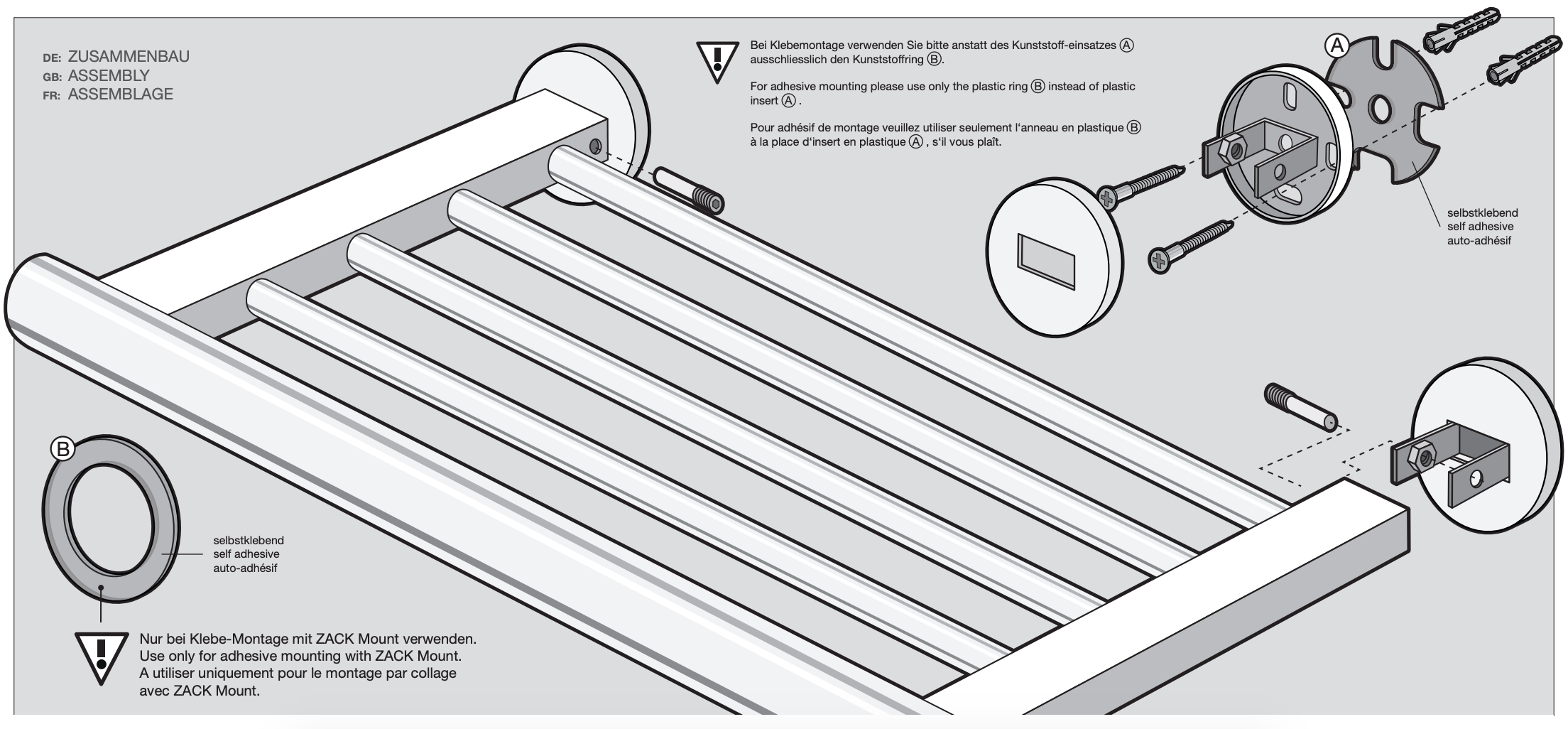 DE: ZUSAMMENBAU
GB: ASSEMBLY
FR: ASSEMBLAGE

Bei Klebemontage verwenden Sie bitte anstatt des Kunststoff-einsatzes Ⓐ ausschliesslich den Kunststoffring Ⓑ.

For adhesive mounting please use only the plastic ring Ⓑ instead of plastic insert Ⓐ .

Pour adhésif de montage veuillez utiliser seulement l'anneau en plastique Ⓑ à la place d'insert en plastique Ⓐ , s'il vous plaît.

A

selbstklebend
self adhesive
auto-adhésif

B

selbstklebend
self adhesive
auto-adhésif

Nur bei Klebe-Montage mit ZACK Mount verwenden.
Use only for adhesive mounting with ZACK Mount.
A utiliser uniquement pour le montage par collage avec ZACK Mount.