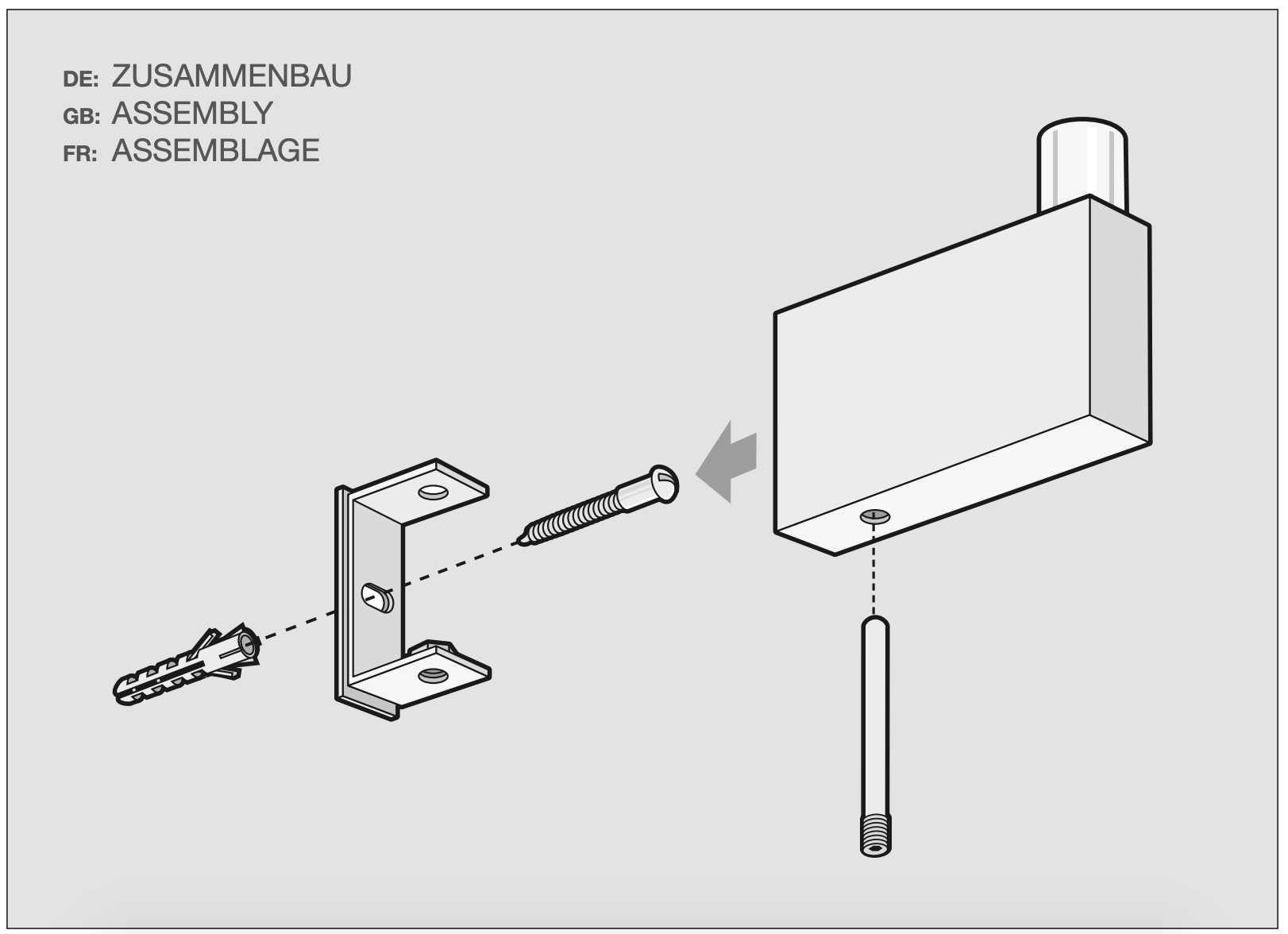 DE: ZUSAMMENBAU
GB: ASSEMBLY
FR: ASSEMBLAGE