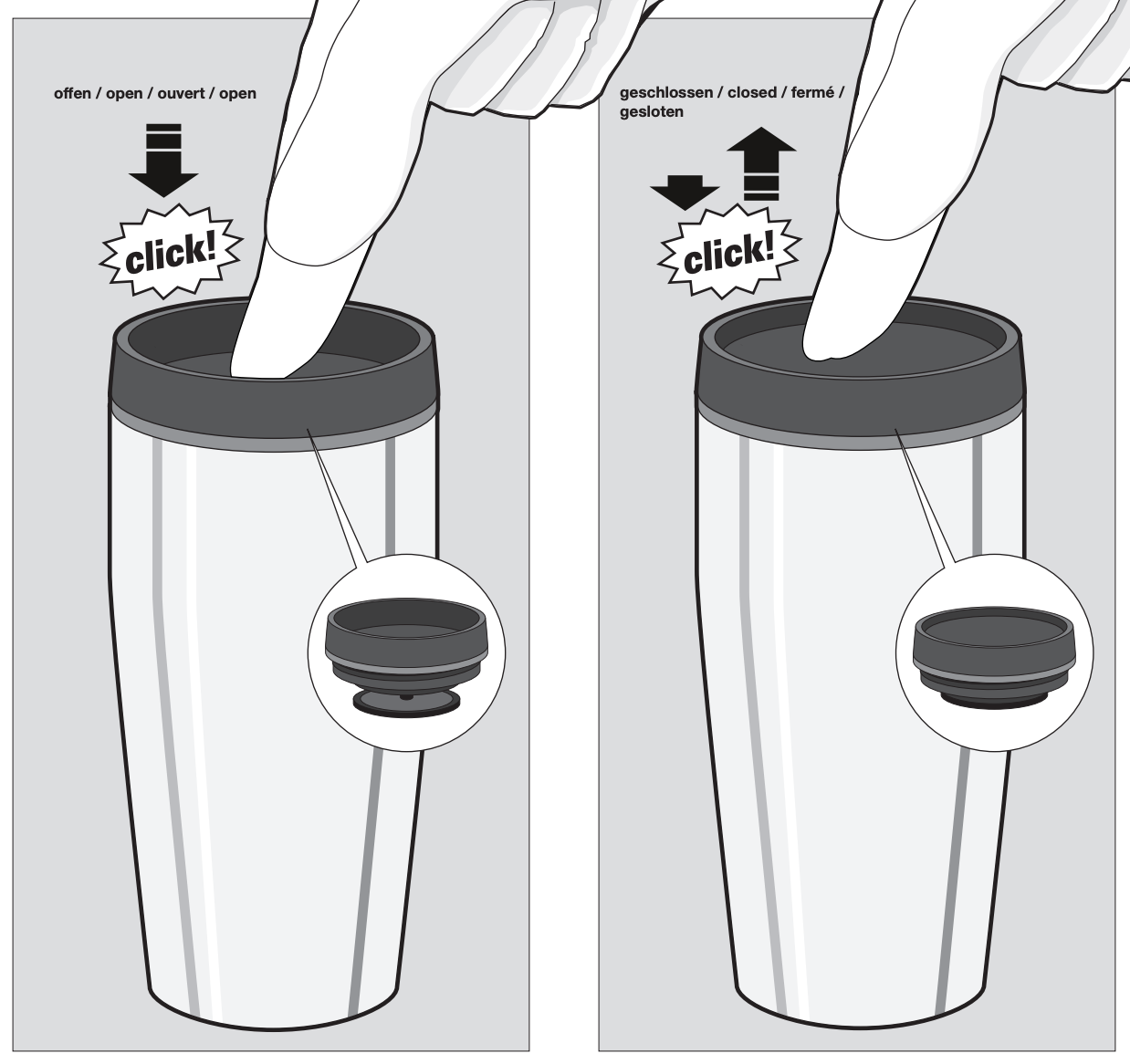 offen / open / ouvert / open

click!

geschlossen / closed / fermé / gesloten

click!