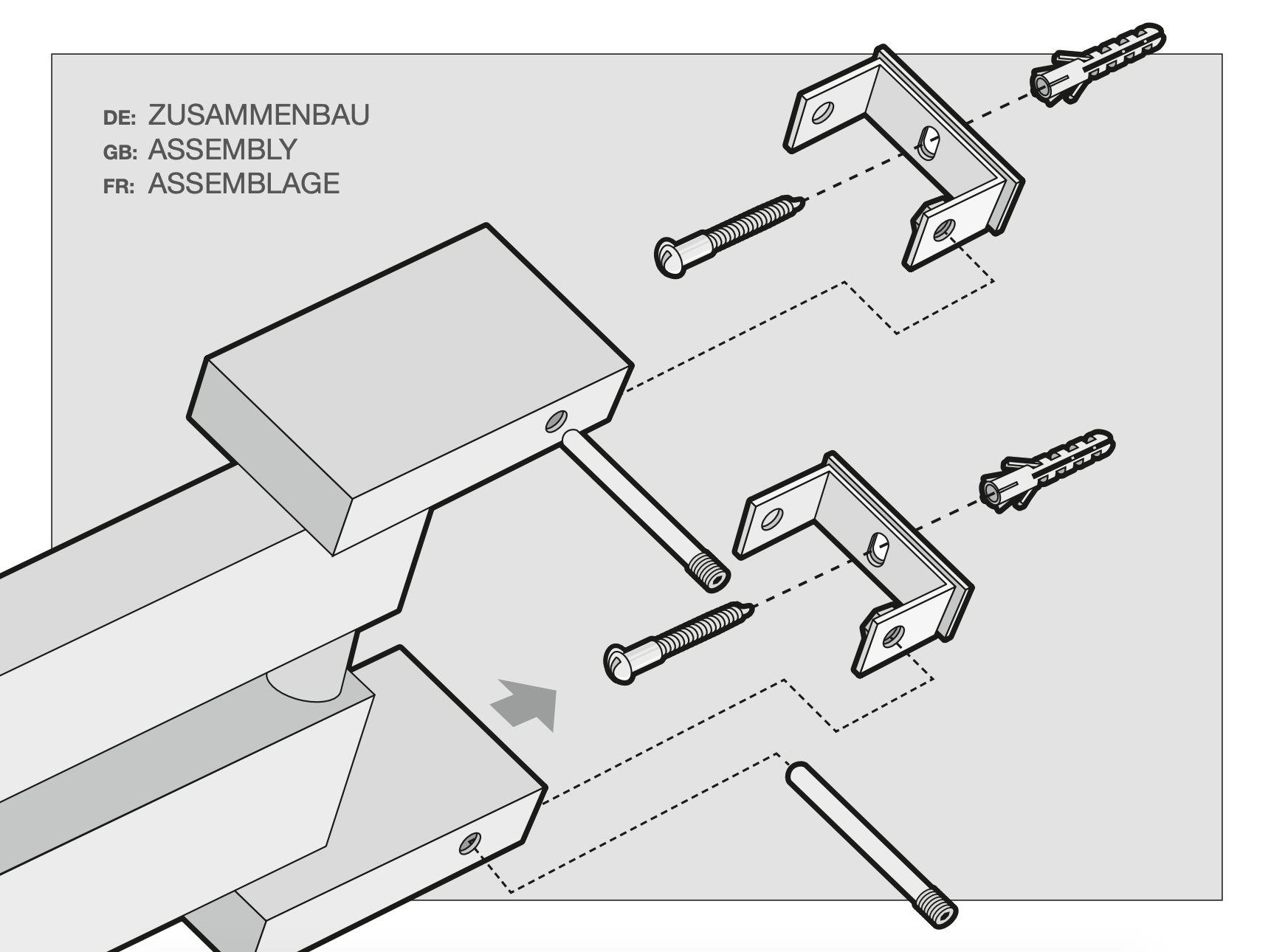 DE: ZUSAMMENBAU
GB: ASSEMBLY
FR: ASSEMBLAGE