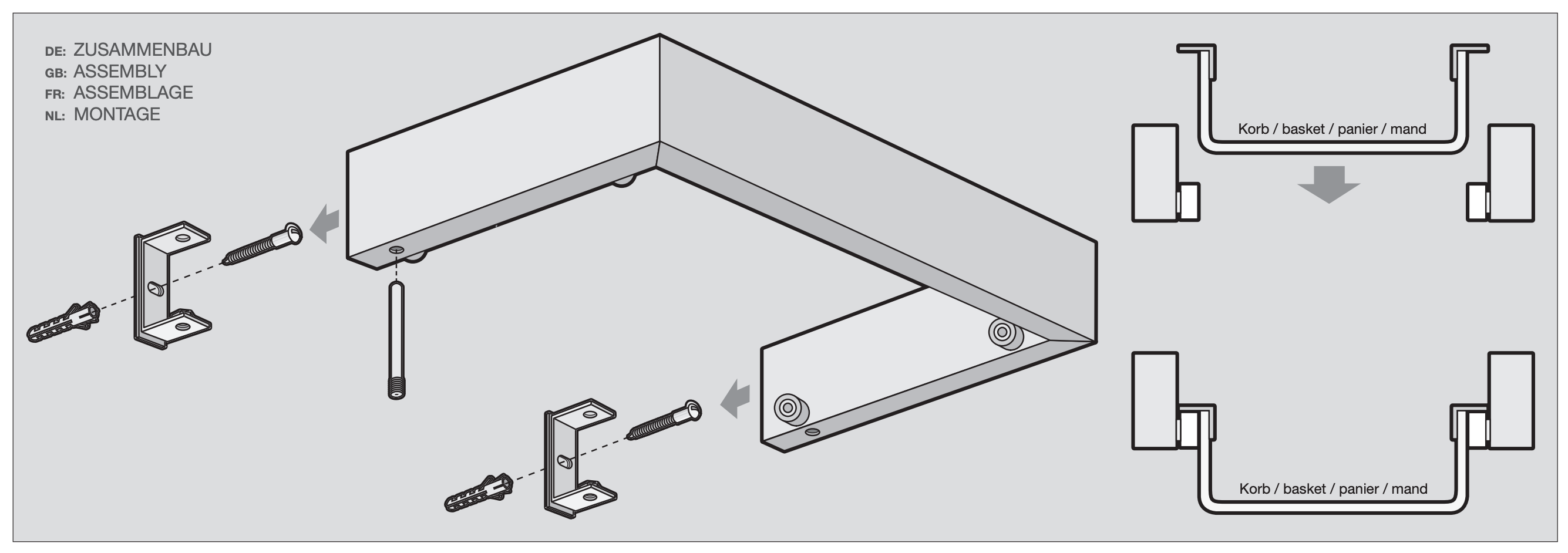 DE: ZUSAMMENBAU
GB: ASSEMBLY
FR: ASSEMBLAGE
NL: MONTAGE

Korb / basket / panier / mand

Korb / basket / panier / mand