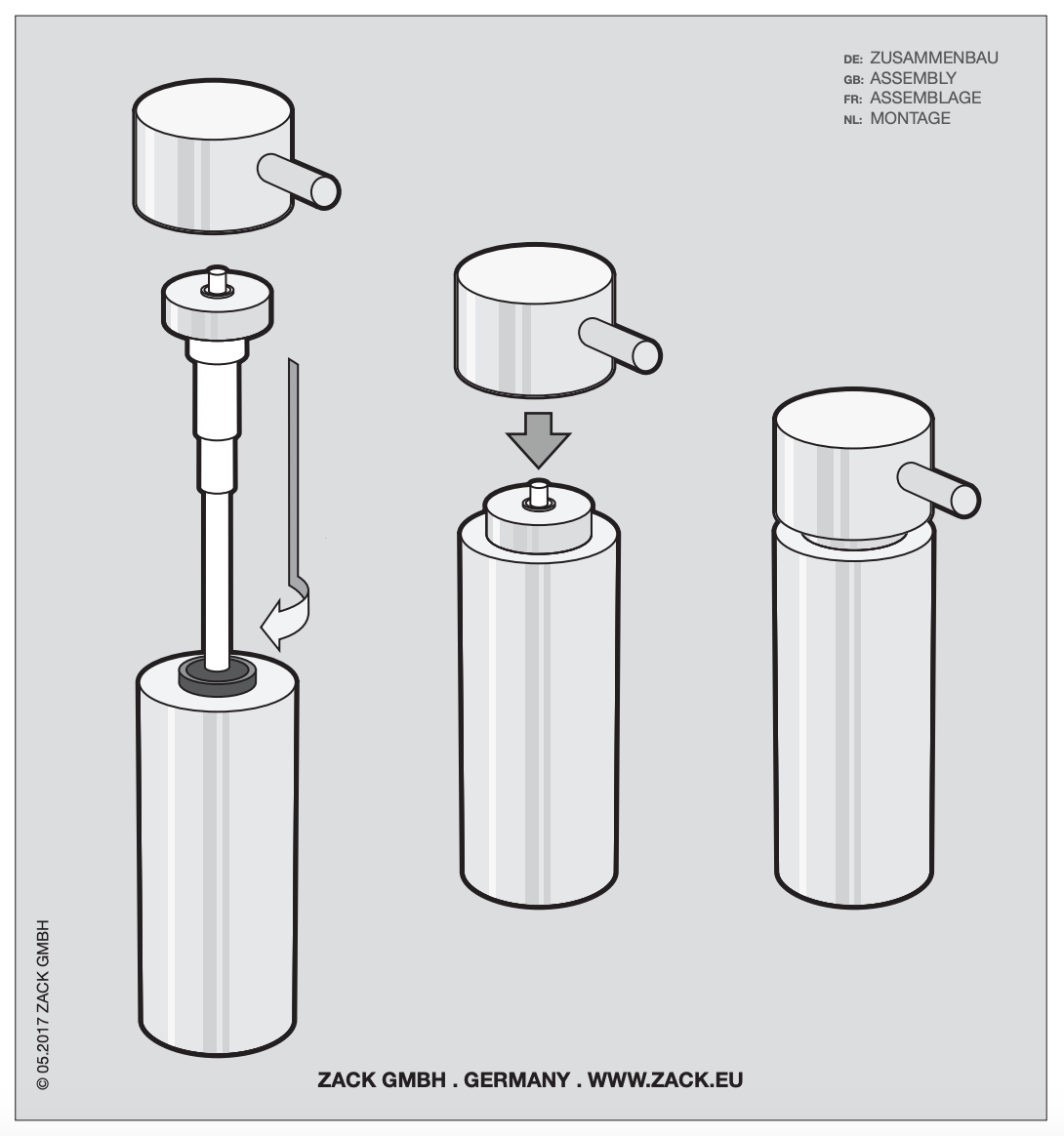 DE: ZUSAMMENBAU
GB: ASSEMBLY
FR: ASSEMBLAGE
NL: MONTAGE

© 05.2017 ZACK GMBH

ZACK GMBH . GERMANY . WWW.ZACK.EU