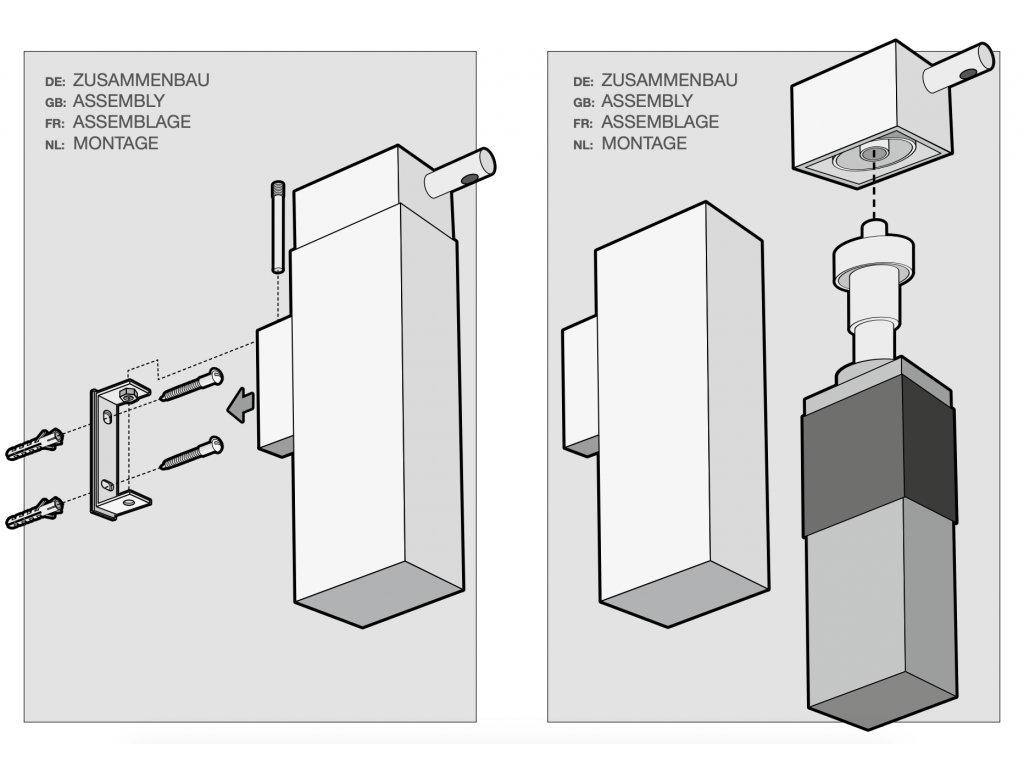 DE: ZUSAMMENBAU
GB: ASSEMBLY
FR: ASSEMBLAGE
NL: MONTAGE

DE: ZUSAMMENBAU
GB: ASSEMBLY
FR: ASSEMBLAGE
NL: MONTAGE