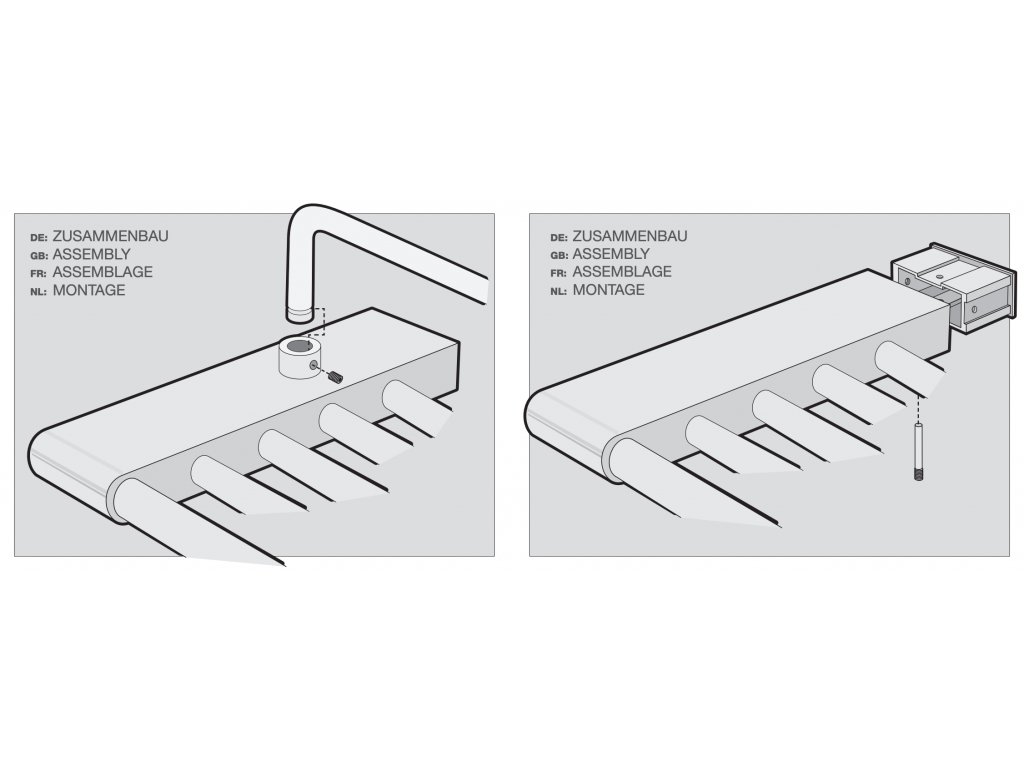 DE: ZUSAMMENBAU
GB: ASSEMBLY
FR: ASSEMBLAGE
NL: MONTAGE

DE: ZUSAMMENBAU
GB: ASSEMBLY
FR: ASSEMBLAGE
NL: MONTAGE