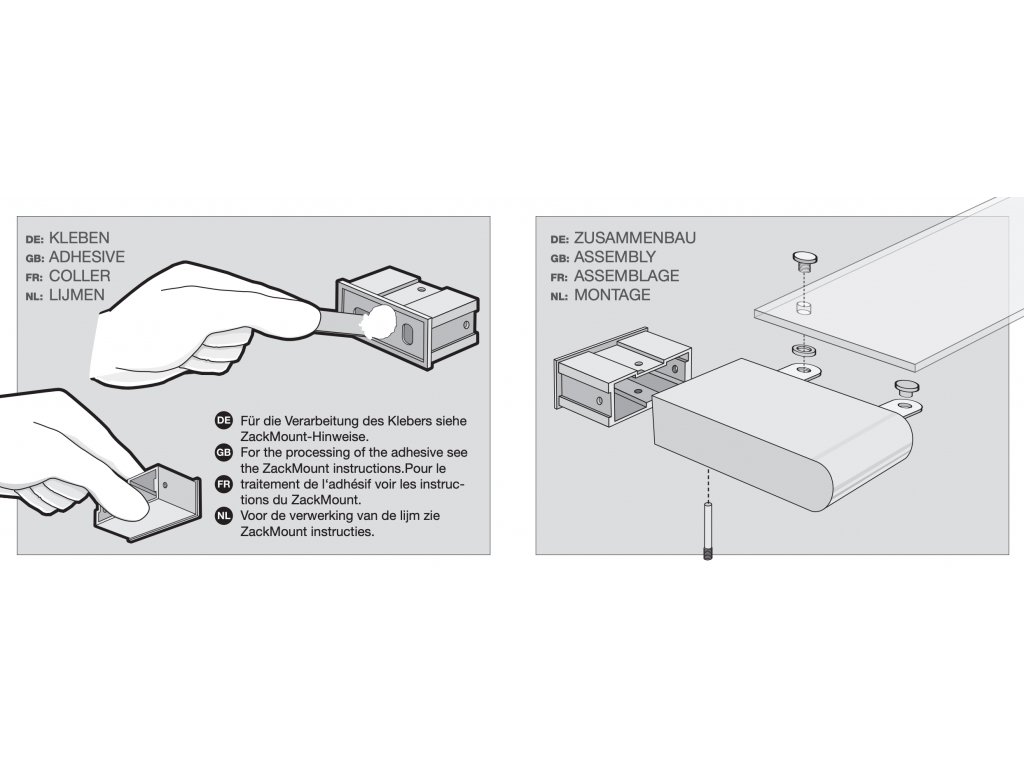 DE: KLEBEN
GB: ADHESIVE
FR: COLLER
NL: LIJMEN

DE Für die Verarbeitung des Klebers siehe ZackMount-Hinweise.
GB For the processing of the adhesive see the ZackMount instructions.Pour le
FR traitement de l'adhésif voir les instructions du ZackMount.
NL Voor de verwerking van de lijm zie ZackMount instructies.

DE: ZUSAMMENBAU
GB: ASSEMBLY
FR: ASSEMBLAGE
NL: MONTAGE