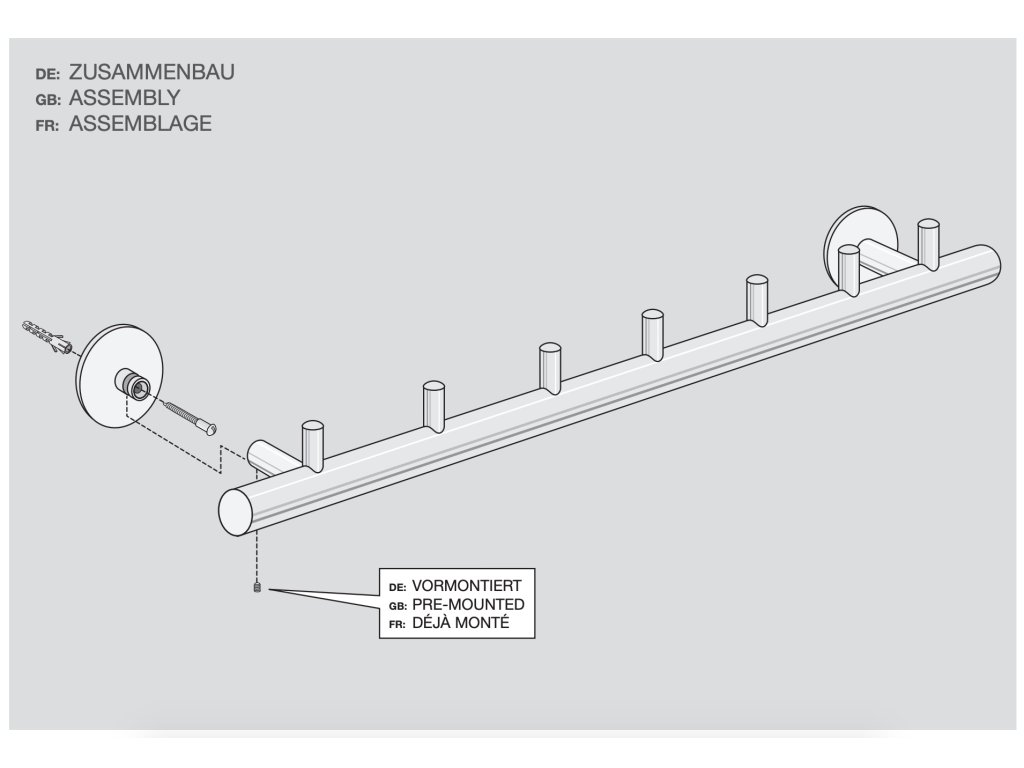 DE: ZUSAMMENBAU
GB: ASSEMBLY
FR: ASSEMBLAGE

DE: VORMONTIERT
GB: PRE-MOUNTED
FR: DÉJÀ MONTÉ