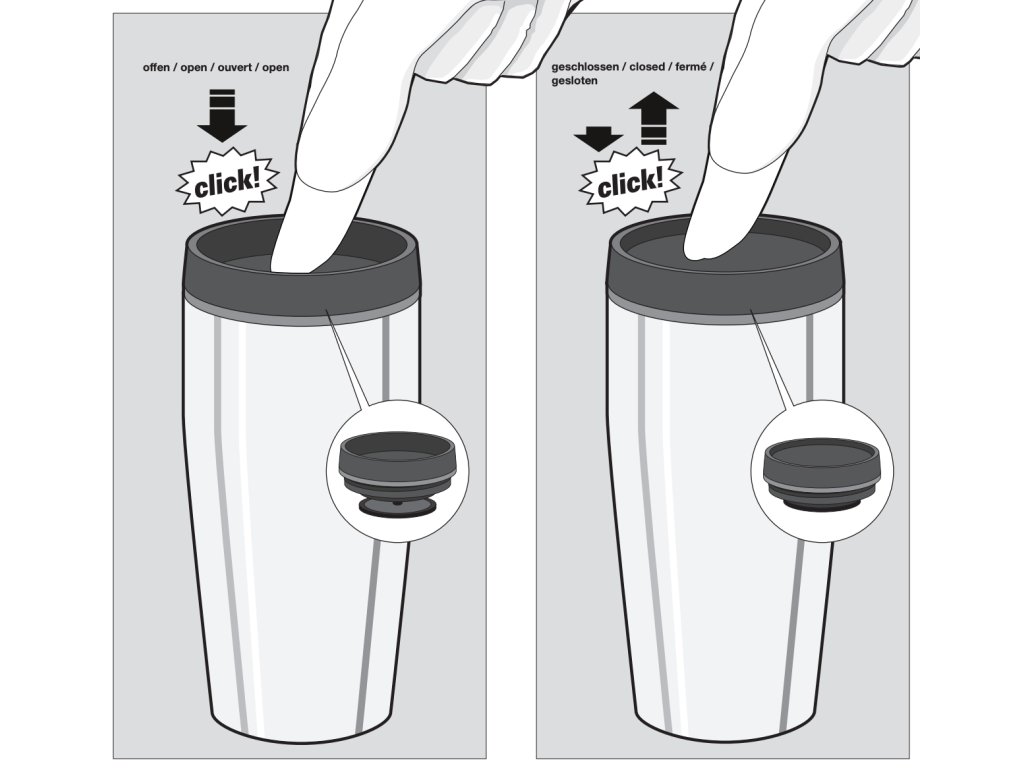 offen / open / ouvert / open

click!

geschlossen / closed / fermé / gesloten

click!