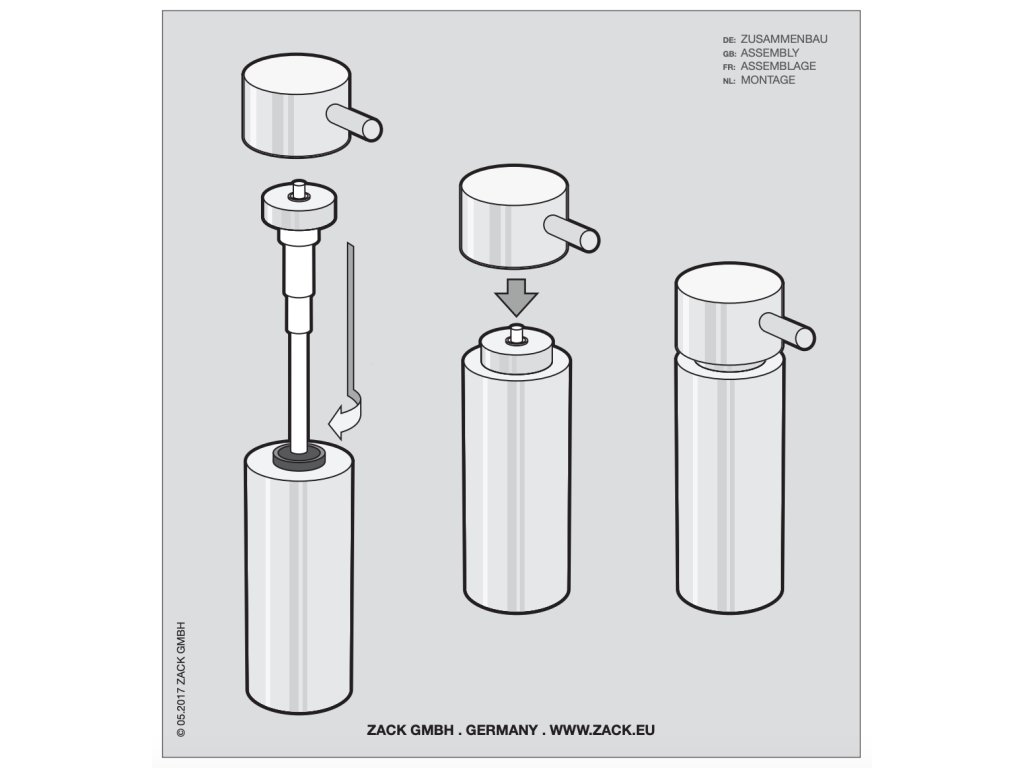 DE: ZUSAMMENBAU
GB: ASSEMBLY
FR: ASSEMBLAGE
NL: MONTAGE

© 05.2017 ZACK GMBH

ZACK GMBH . GERMANY . WWW.ZACK.EU